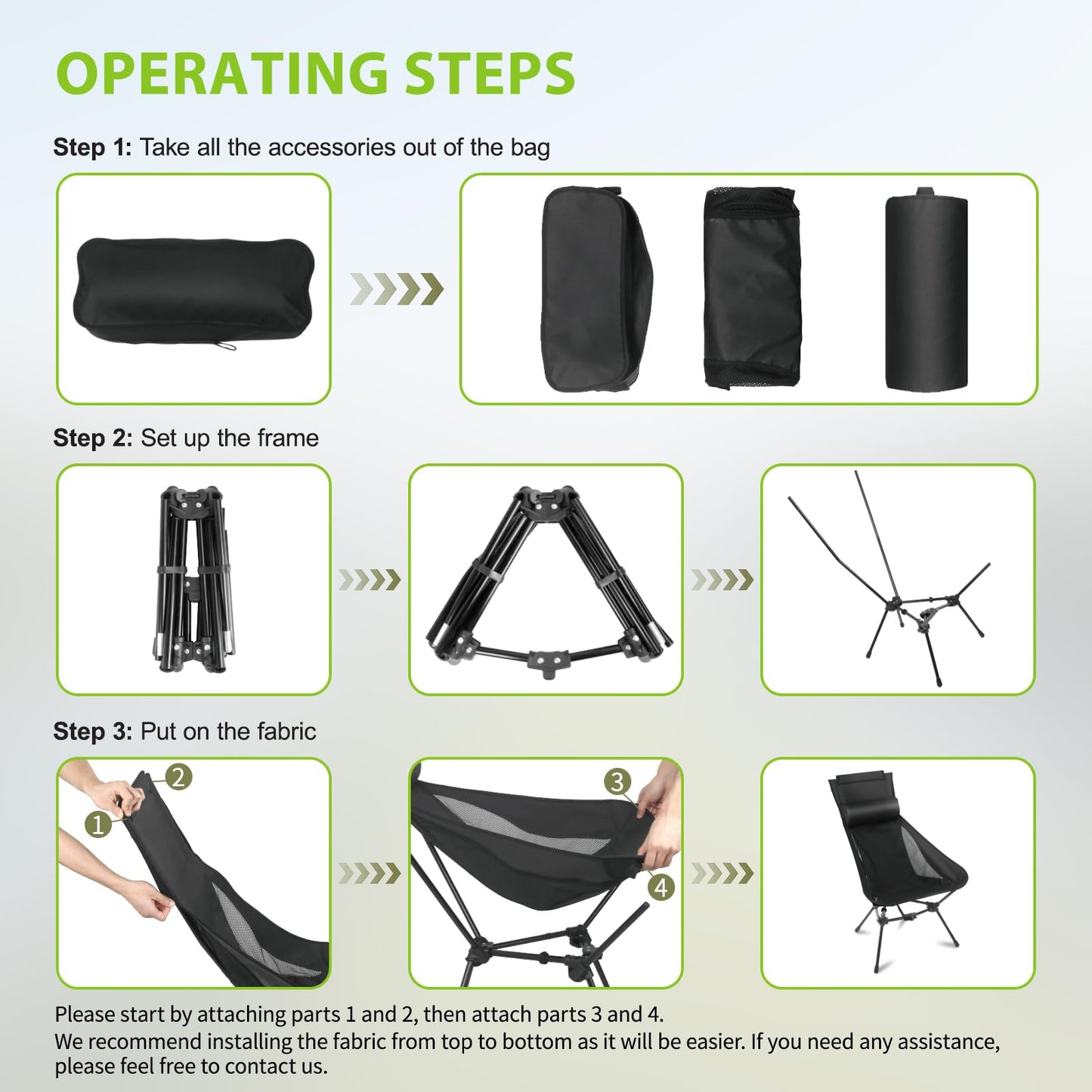 OPERATING STEPS

Step 1: Take all the accessories out of the bag

Step 2: Set up the frame

Step 3: Put on the fabric

2
1
3
4

Please start by attaching parts 1 and 2, then attach parts 3 and 4.
We recommend installing the fabric from top to bottom as it will be easier. If you need any assistance, please feel free to contact us.