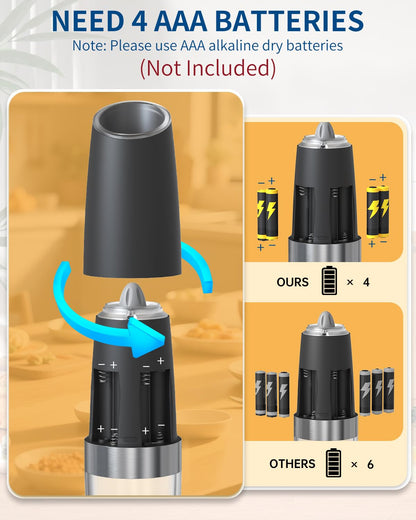 NEED 4 AAA BATTERIES
Note: Please use AAA alkaline dry batteries
(Not Included)

− + − +
+ − + −

− + − +
+ − + −

OURS × 4

OTHERS × 6