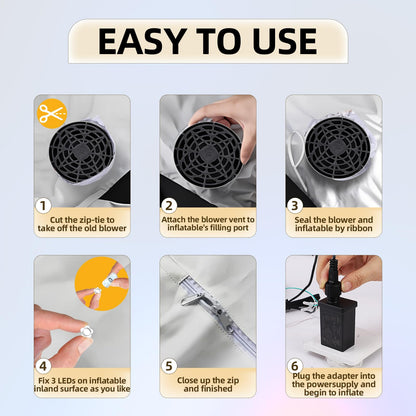 EASY TO USE

1
Cut the zip-tie to take off the old blower

2
Attach the blower vent to inflatable's filling port

3
Seal the blower and inflatable by ribbon

4
Fix 3 LEDs on inflatable inland surface as you like

5
Close up the zip and finished

6
Plug the adapter into the powersupply and begin to inflate