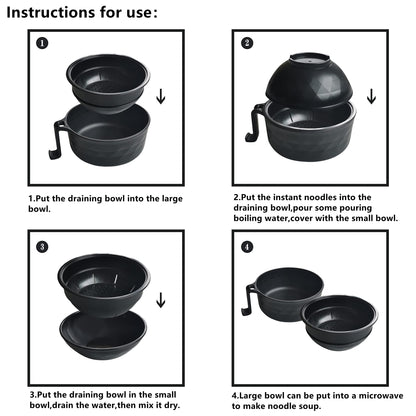 Instructions for use:

1

1.Put the draining bowl into the large bowl.

2

2.Put the instant noodles into the draining bowl,pour some pouring boiling water,cover with the small bowl.

3

3.Put the draining bowl in the small bowl,drain the water,then mix it dry.

4

4.Large bowl can be put into a microwave to make noodle soup.