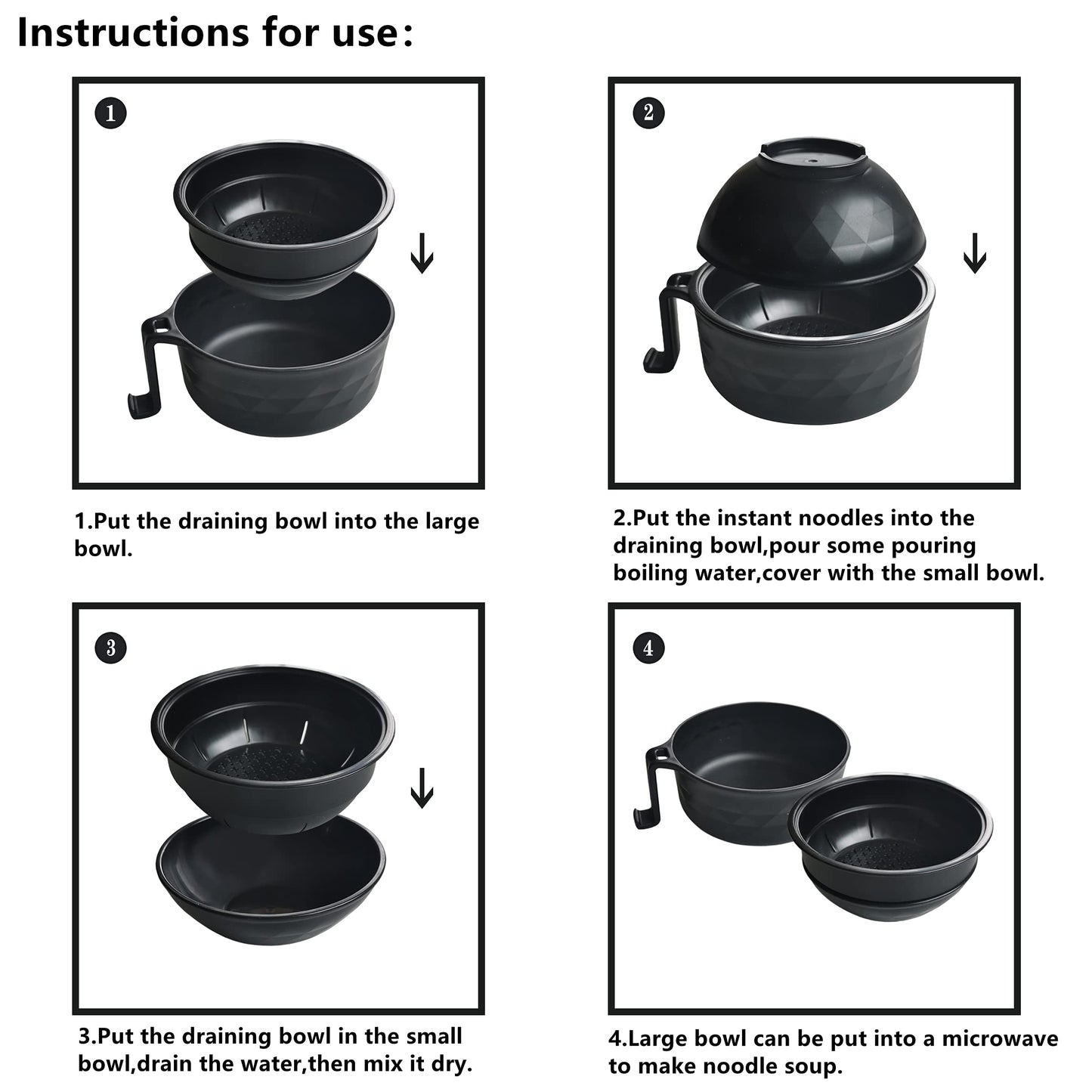 Instructions for use:

1

1.Put the draining bowl into the large bowl.

2

2.Put the instant noodles into the draining bowl,pour some pouring boiling water,cover with the small bowl.

3

3.Put the draining bowl in the small bowl,drain the water,then mix it dry.

4

4.Large bowl can be put into a microwave to make noodle soup.