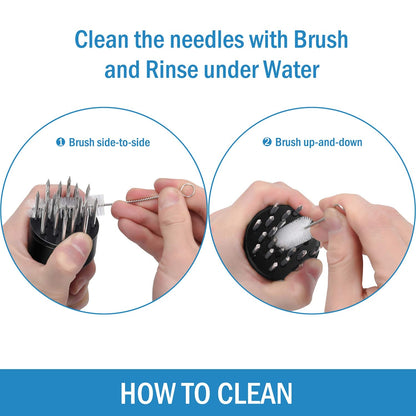 Clean the needles with Brush and Rinse under Water

❶ Brush side-to-side

❷ Brush up-and-down

HOW TO CLEAN