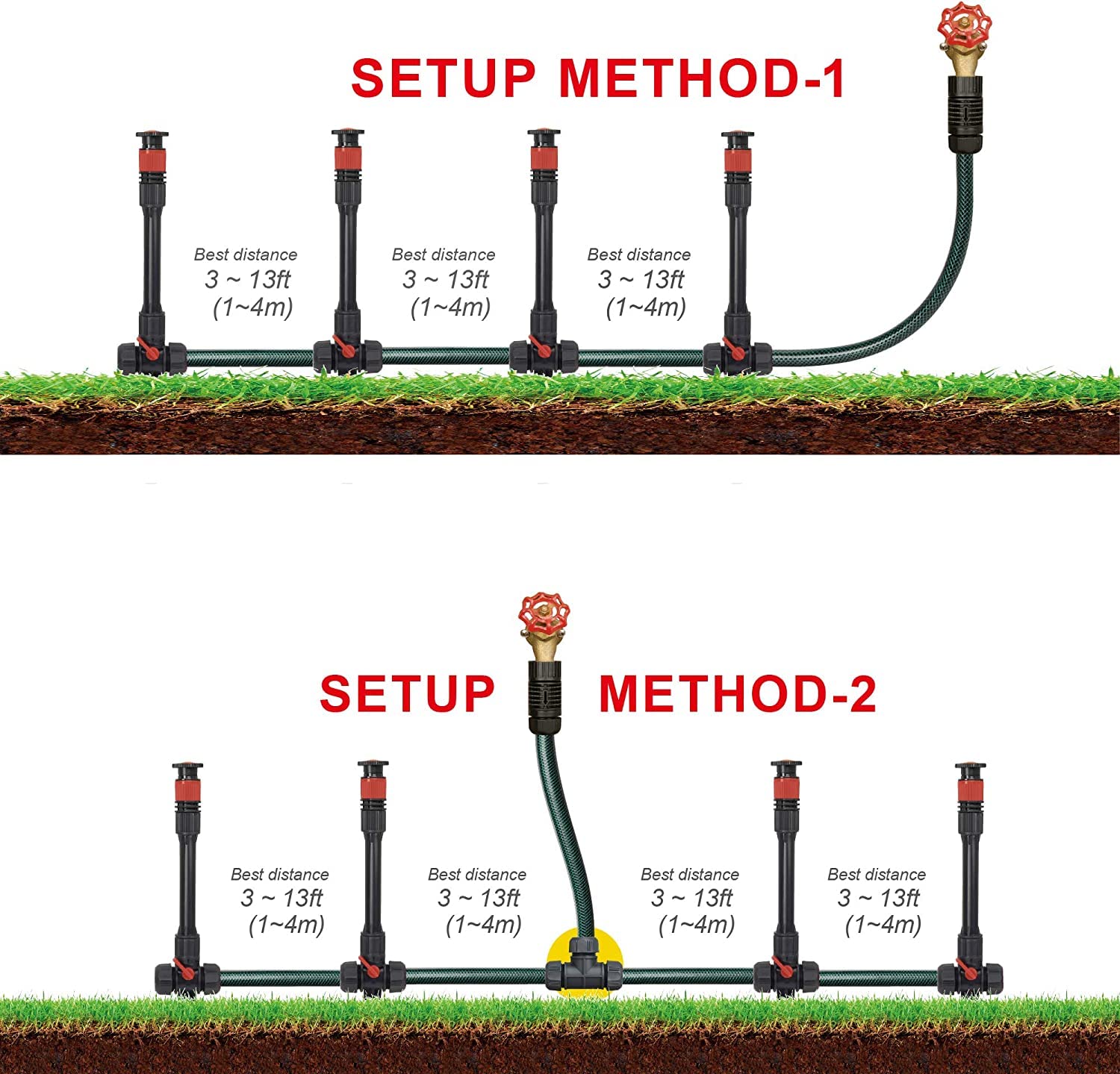 SETUP METHOD-1

Best distance
3 ~ 13ft
(1~4m)

Best distance
3 ~ 13ft
(1~4m)

Best distance
3 ~ 13ft
(1~4m)

SETUP METHOD-2

Best distance
3 ~ 13ft
(1~4m)

Best distance
3 ~ 13ft
(1~4m)

Best distance
3 ~ 13ft
(1~4m)

Best distance
3 ~ 13ft
(1~4m)