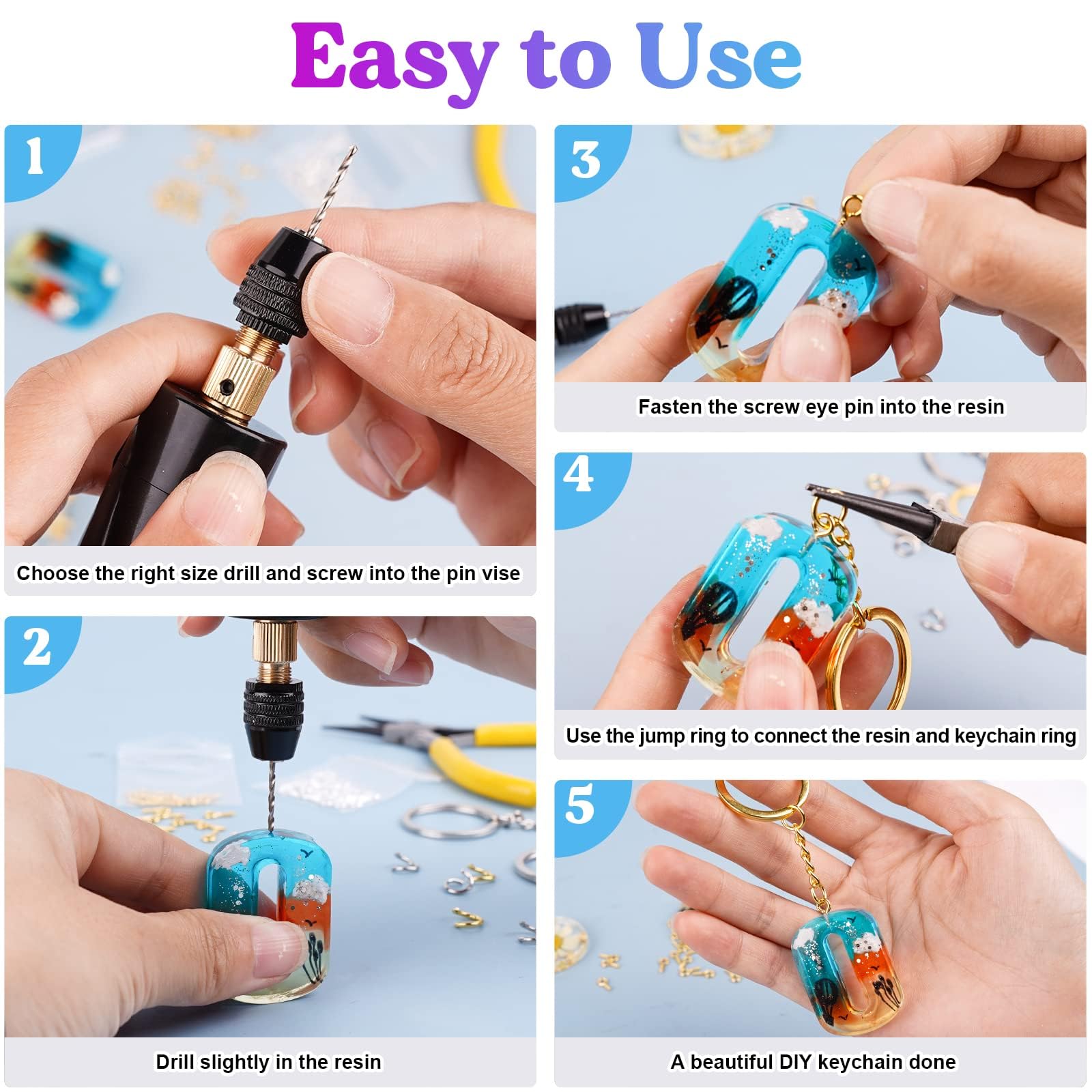 Easy to Use

1

Choose the right size drill and screw into the pin vise

2

Drill slightly in the resin

3

Fasten the screw eye pin into the resin

4

Use the jump ring to connect the resin and keychain ring

5

A beautiful DIY keychain done