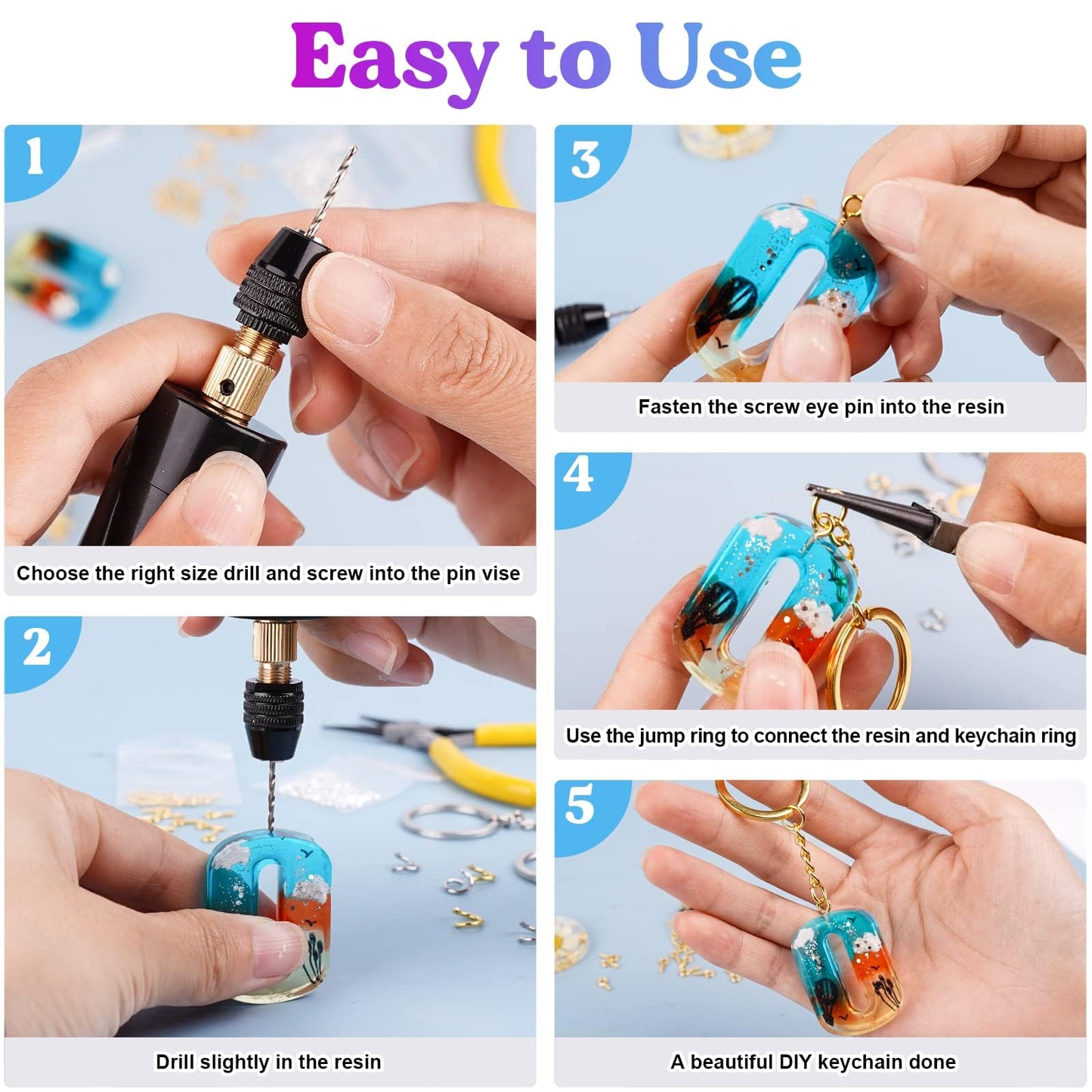 Easy to Use

1

Choose the right size drill and screw into the pin vise

2

Drill slightly in the resin

3

Fasten the screw eye pin into the resin

4

Use the jump ring to connect the resin and keychain ring

5

A beautiful DIY keychain done