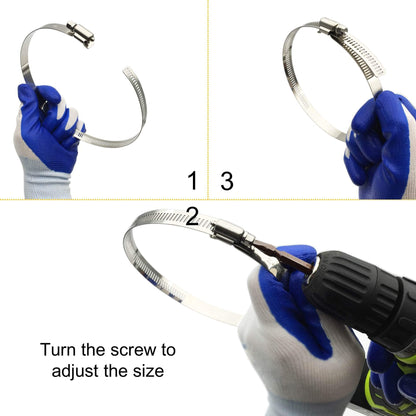 1

3

2

Turn the screw to adjust the size