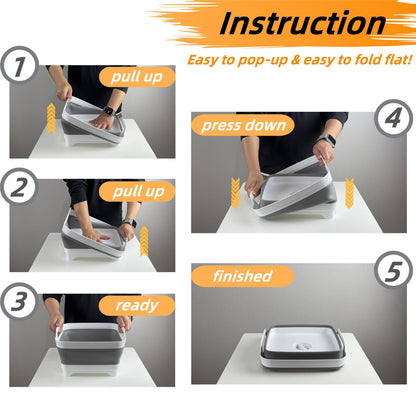 Instruction

Easy to pop-up & easy to fold flat!

1
pull up

2
pull up

3
ready

4
press down

5
finished