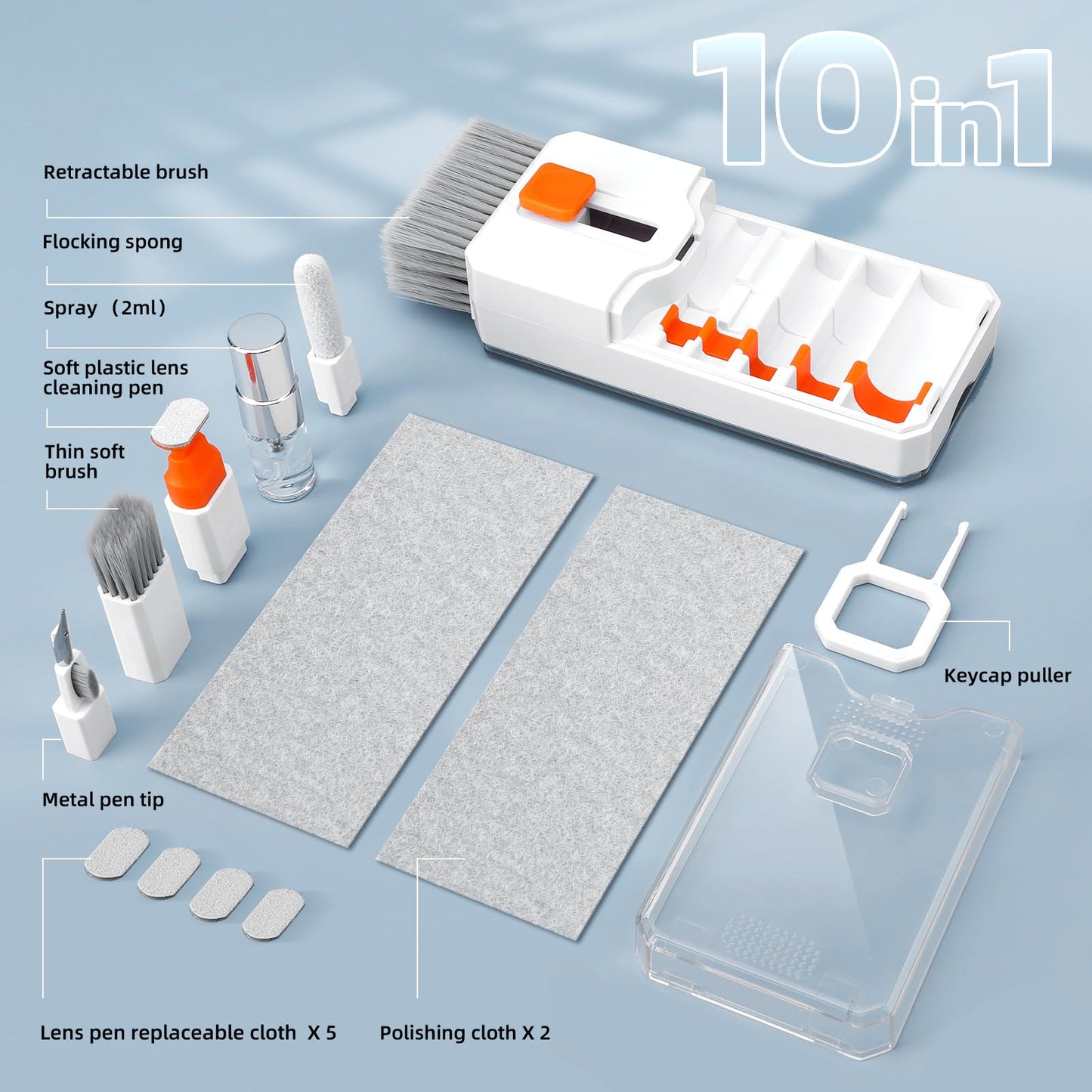 10in1

Retractable brush

Flocking spong

Spray （2ml）

Soft plastic lens cleaning pen

Thin soft brush

Metal pen tip

Keycap puller

Lens pen replaceable cloth X 5

Polishing cloth X 2