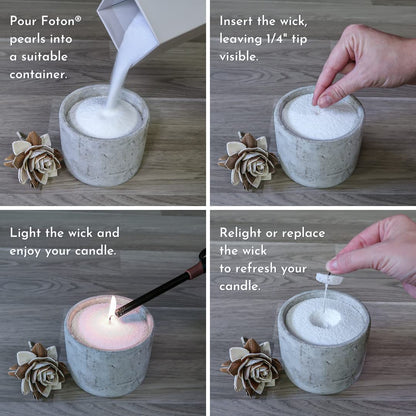 Pour Foton® pearls into a suitable container.

Insert the wick, leaving 1/4" tip visible.

Light the wick and enjoy your candle.

Relight or replace the wick to refresh your candle.