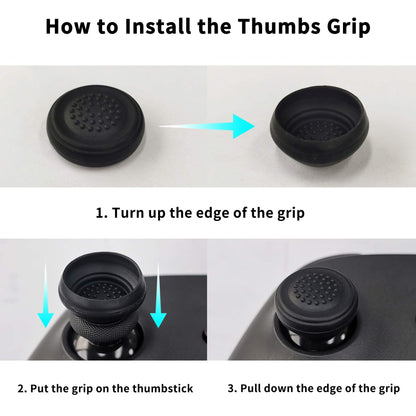 How to Install the Thumbs Grip

1. Turn up the edge of the grip

2. Put the grip on the thumbstick

3. Pull down the edge of the grip