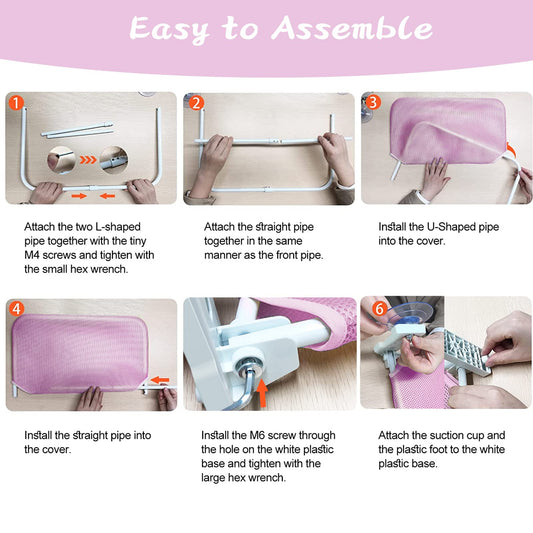 Easy to Assemble

1

Attach the two L-shaped pipe together with the tiny M4 screws and tighten with the small hex wrench.

2

Attach the straight pipe together in the same manner as the front pipe.

3

Install the U-Shaped pipe into the cover.

4

Install the straight pipe into the cover.

Install the M6 screw through the hole on the white plastic base and tighten with the large hex wrench.

6

Attach the suction cup and the plastic foot to the white plastic base.