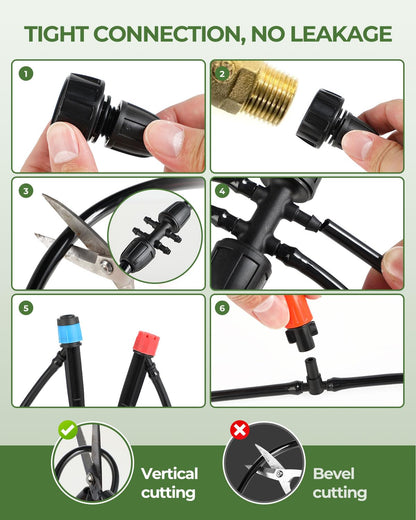 TIGHT CONNECTION, NO LEAKAGE

1

2

3

4

5

6

Vertical cutting

Bevel cutting