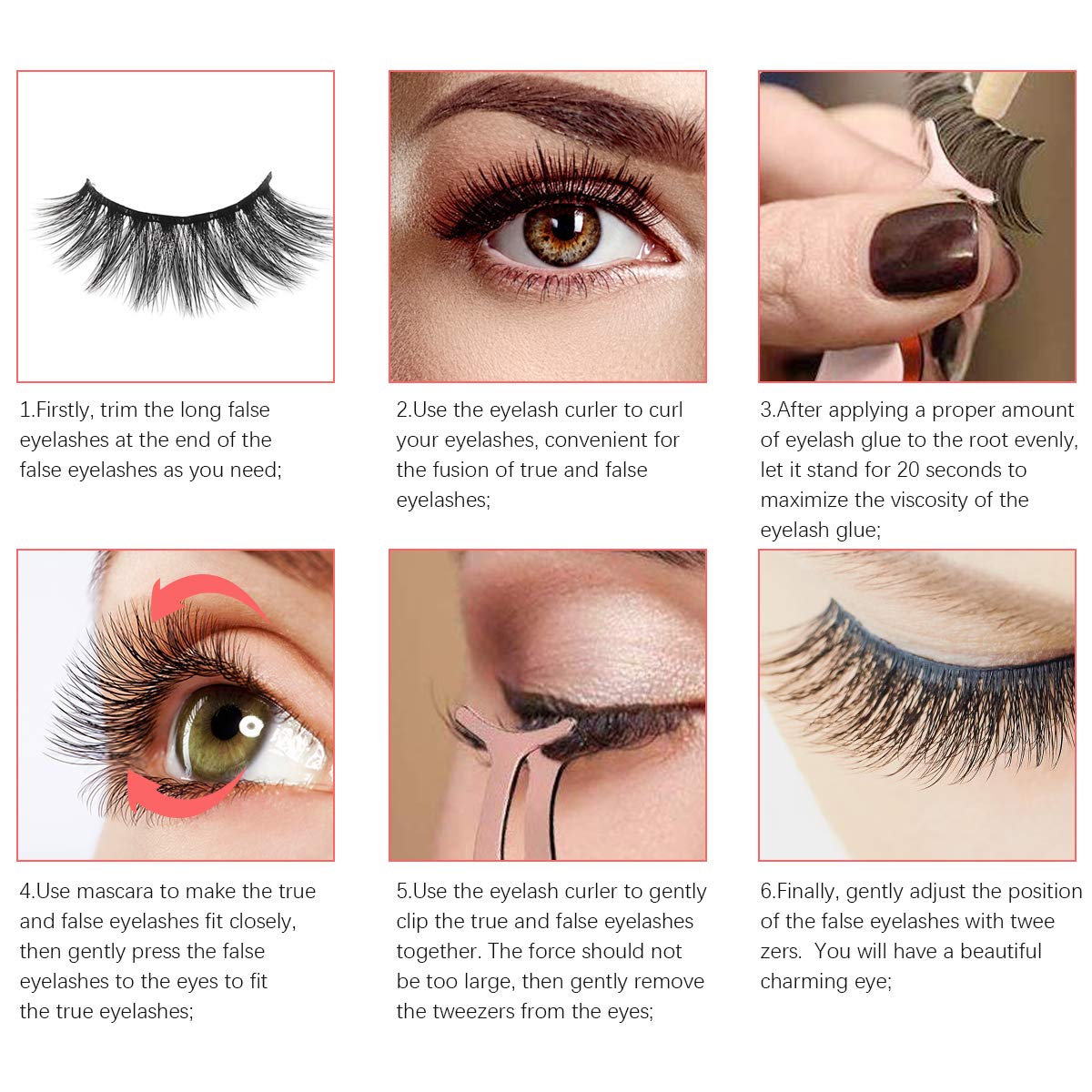 1.Firstly, trim the long false eyelashes at the end of the false eyelashes as you need;

2.Use the eyelash curler to curl your eyelashes, convenient for the fusion of true and false eyelashes;

3.After applying a proper amount of eyelash glue to the root evenly, let it stand for 20 seconds to maximize the viscosity of the eyelash glue;

4.Use mascara to make the true and false eyelashes fit closely, then gently press the false eyelashes to the eyes to fit the true eyelashes;

5.Use the eyelash curler to gently clip the true and false eyelashes together. The force should not be too large, then gently remove the tweezers from the eyes;

6.Finally, gently adjust the position of the false eyelashes with twee zers. You will have a beautiful charming eye;