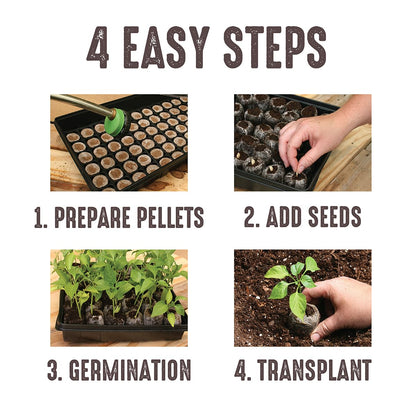 4 EASY STEPS

1. PREPARE PELLETS

2. ADD SEEDS

3. GERMINATION

4. TRANSPLANT