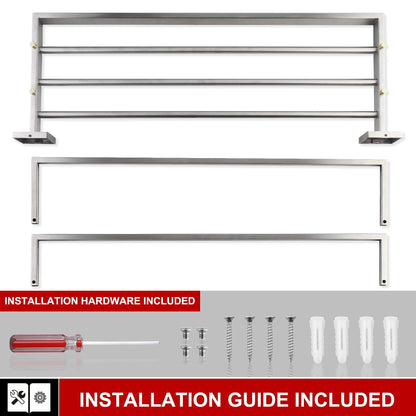 INSTALLATION HARDWARE INCLUDED

INSTALLATION GUIDE INCLUDED