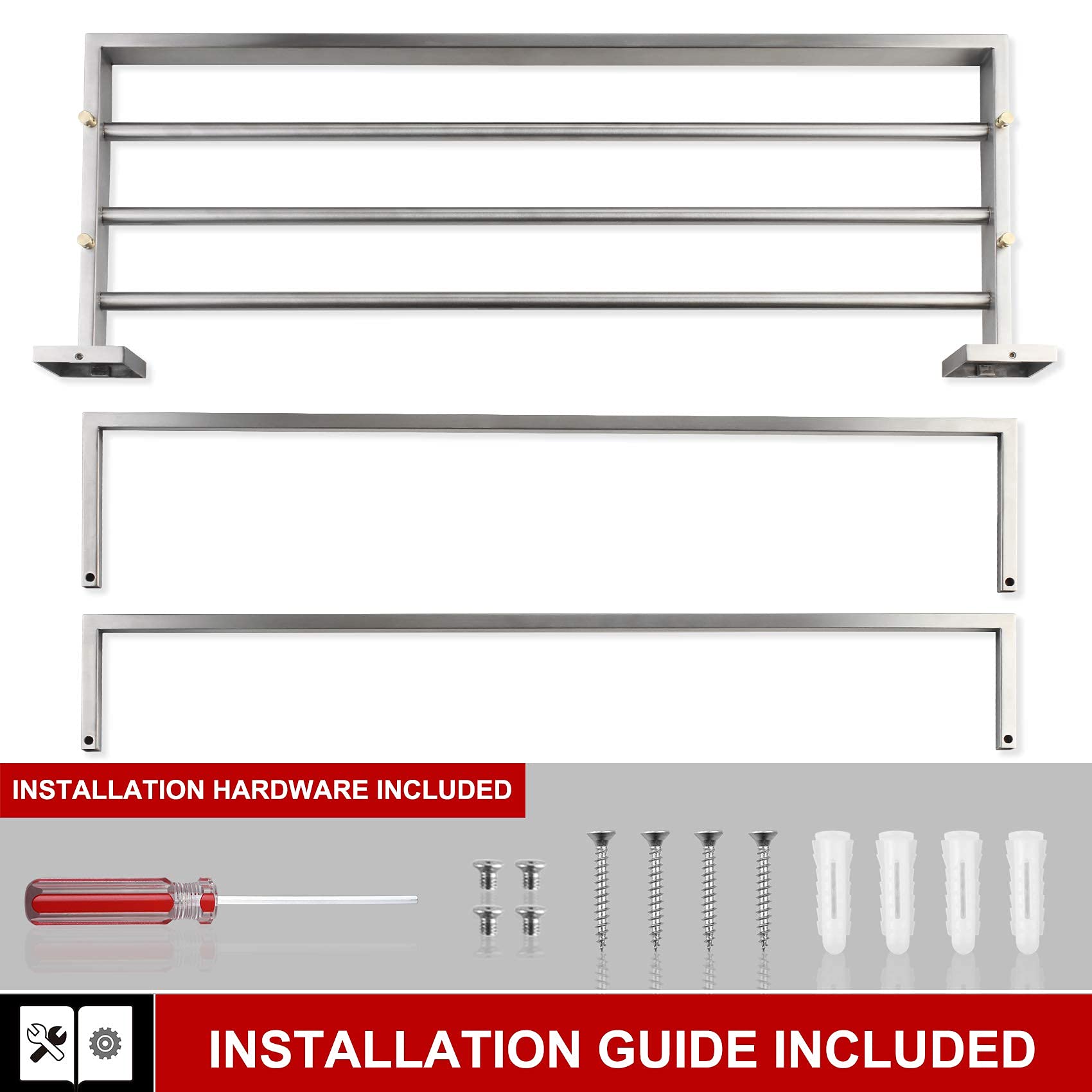 INSTALLATION HARDWARE INCLUDED

INSTALLATION GUIDE INCLUDED