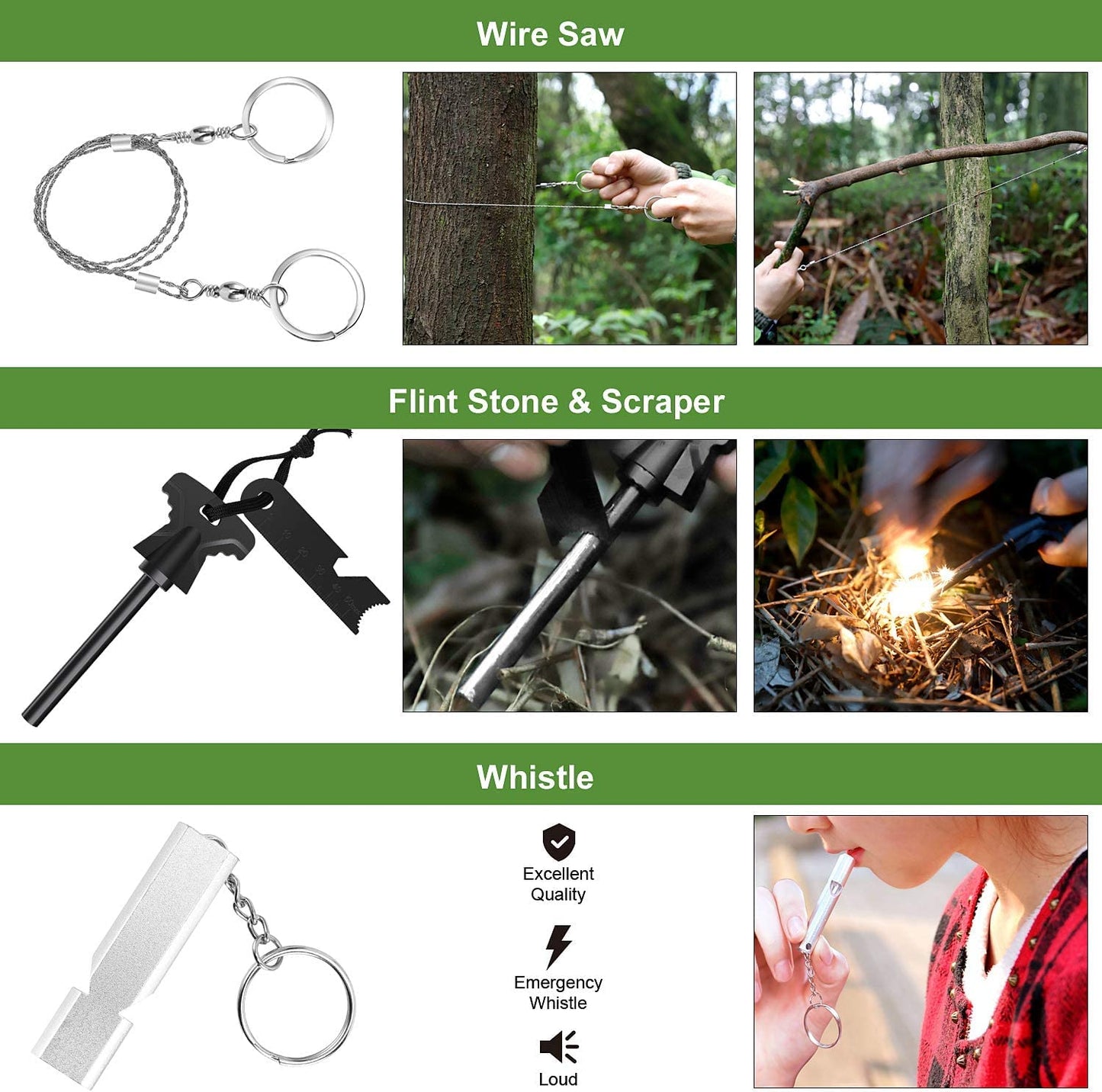 Wire Saw

Flint Stone & Scraper

Whistle

Excellent Quality

Emergency Whistle

Loud