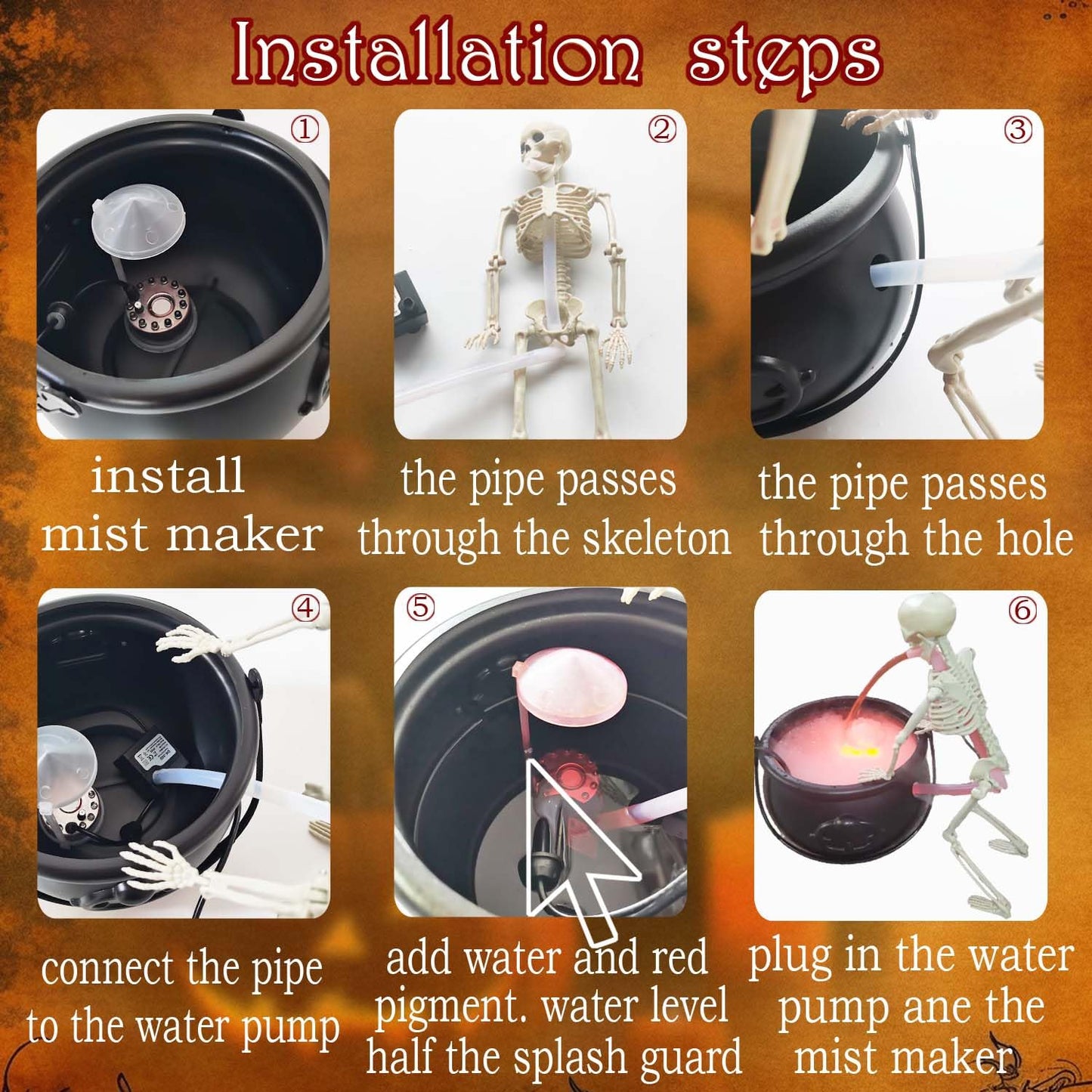 Installation steps

①

install mist maker

②

the pipe passes through the skeleton

③

the pipe passes through the hole

④

connect the pipe to the water pump

⑤

add water and red pigment. water level half the splash guard

⑥

plug in the water pump ane the mist maker