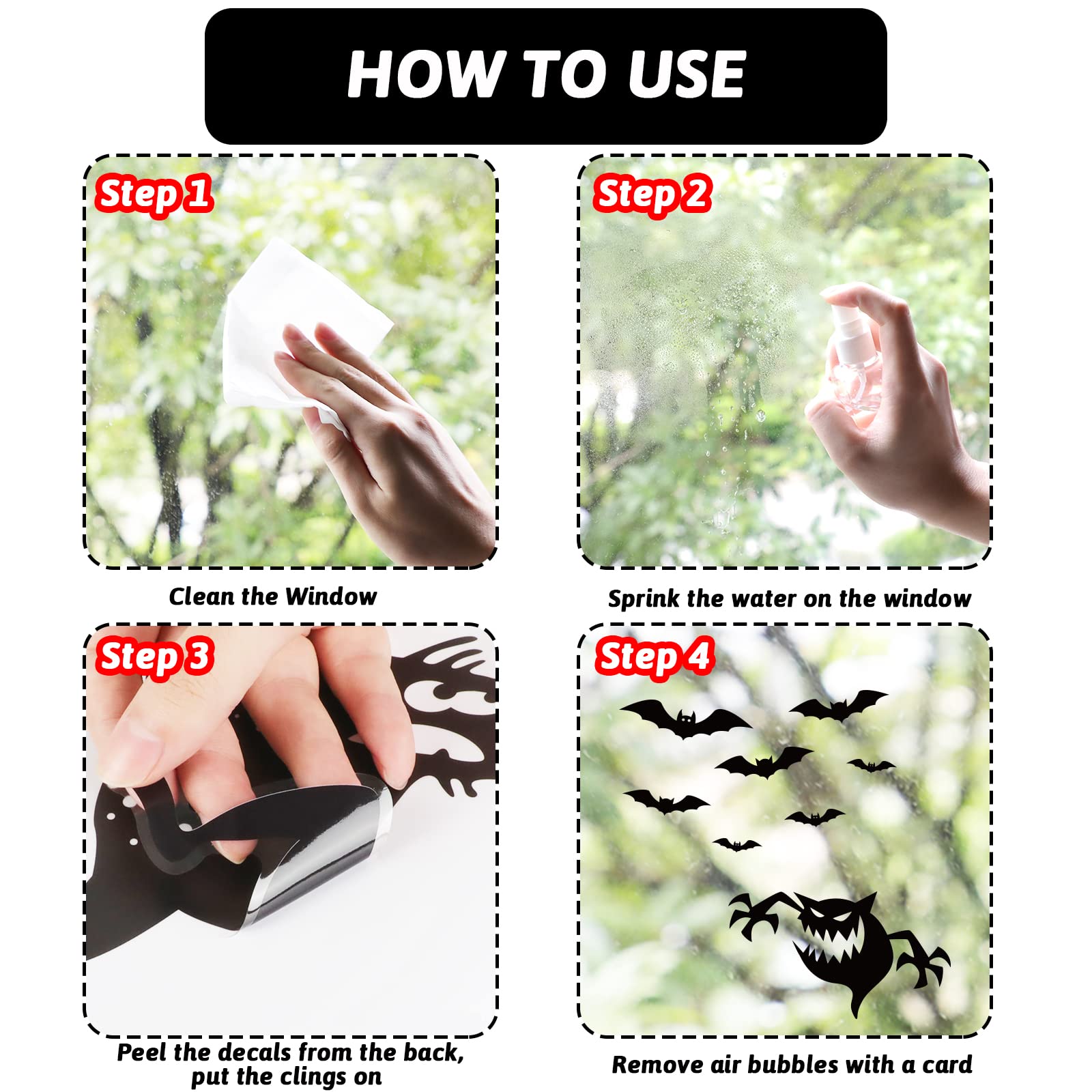 HOW TO USE

Step 1

Clean the Window

Step 2

Sprink the water on the window

Step 3

Peel the decals from the back, put the clings on

Step 4

Remove air bubbles with a card