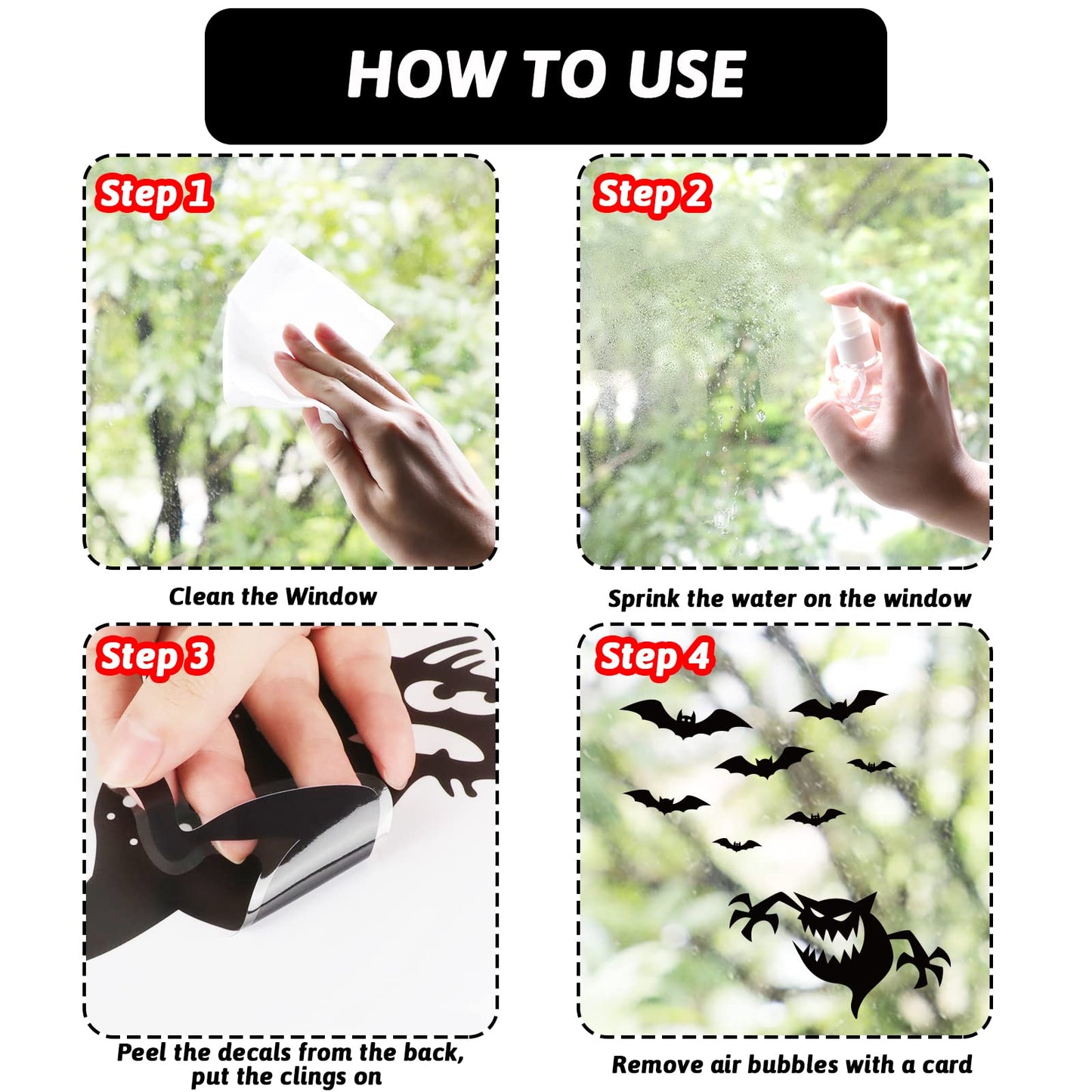 HOW TO USE

Step 1

Clean the Window

Step 2

Sprink the water on the window

Step 3

Peel the decals from the back, put the clings on

Step 4

Remove air bubbles with a card