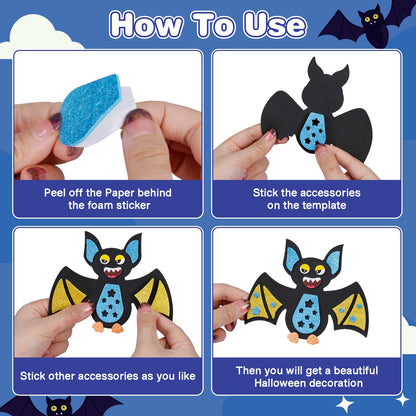 How To Use

Peel off the Paper behind the foam sticker

Stick the accessories on the template

Stick other accessories as you like

Then you will get a beautiful Halloween decoration