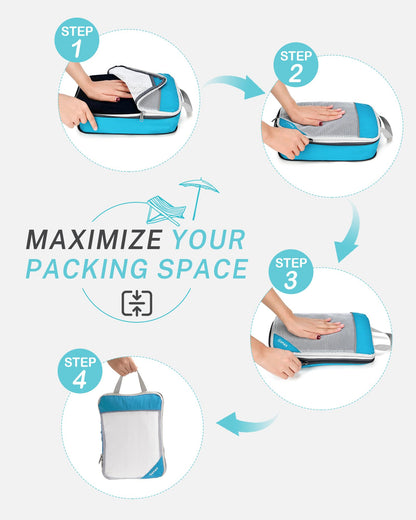 STEP 1

STEP 2

MAXIMIZE YOUR PACKING SPACE

STEP 3

STEP 4