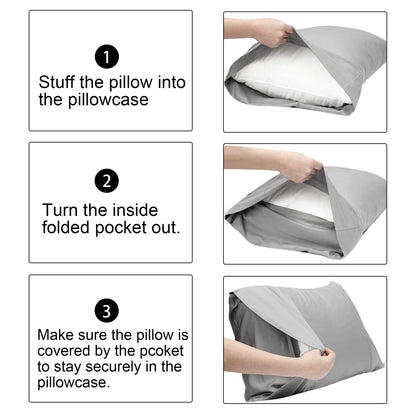 1
Stuff the pillow into the pillowcase

2
Turn the inside folded pocket out.

3
Make sure the pillow is covered by the pcoket to stay securely in the pillowcase.