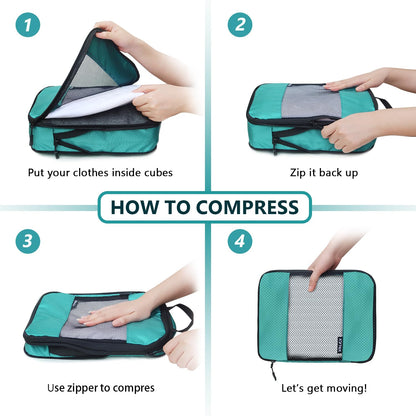 1

Put your clothes inside cubes

2

Zip it back up

HOW TO COMPRESS

3

Use zipper to compres

4

Let's get moving!