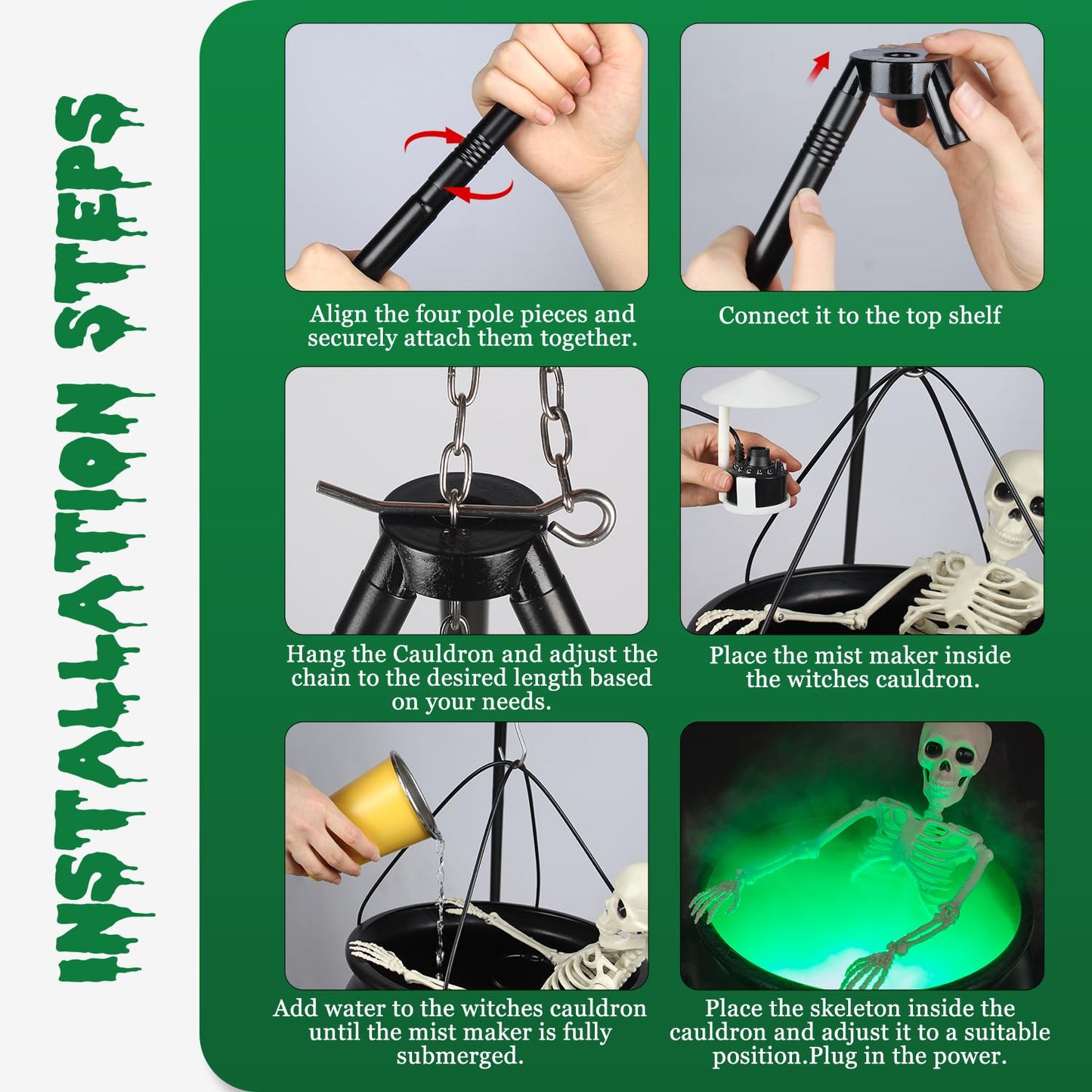 INSTALLATION STEPS

Align the four pole pieces and securely attach them together.

Connect it to the top shelf

Hang the Cauldron and adjust the chain to the desired length based on your needs.

Place the mist maker inside the witches cauldron.

Add water to the witches cauldron until the mist maker is fully submerged.

Place the skeleton inside the cauldron and adjust it to a suitable position.Plug in the power.