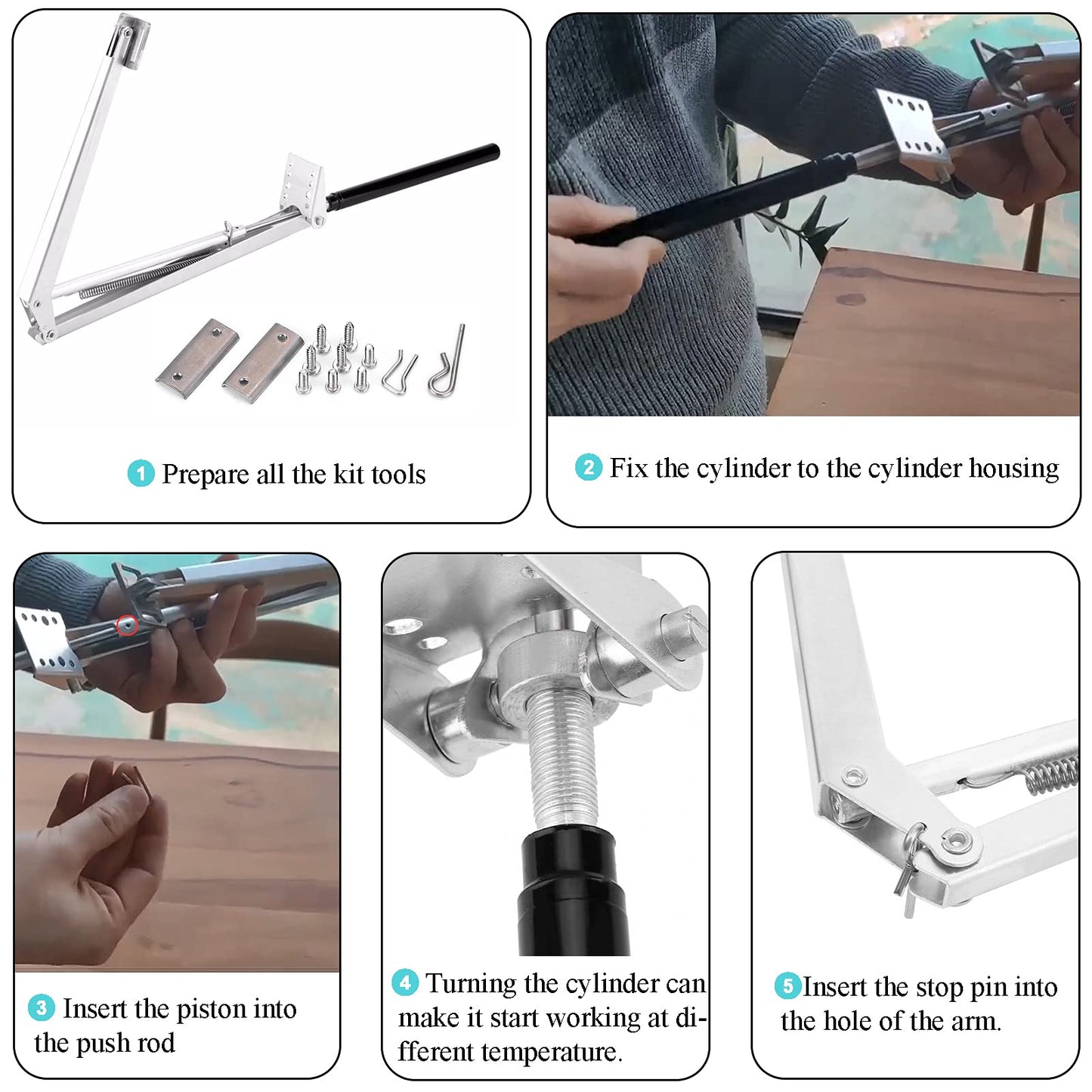 1 Prepare all the kit tools

2 Fix the cylinder to the cylinder housing

3 Insert the piston into the push rod

4 Turning the cylinder can make it start working at different temperature.

5 Insert the stop pin into the hole of the arm.