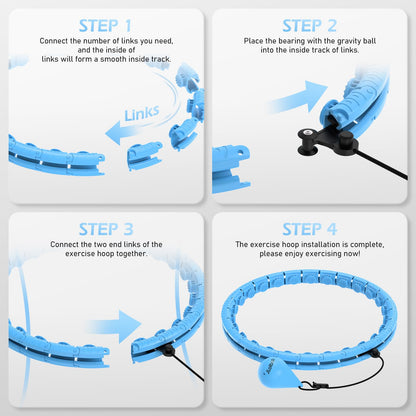 STEP 1

Connect the number of links you need, and the inside of links will form a smooth inside track.

Links

STEP 2

Place the bearing with the gravity ball into the inside track of links.

STEP 3

Connect the two end links of the exercise hoop together.

STEP 4

The exercise hoop installation is complete, please enjoy exercising now!