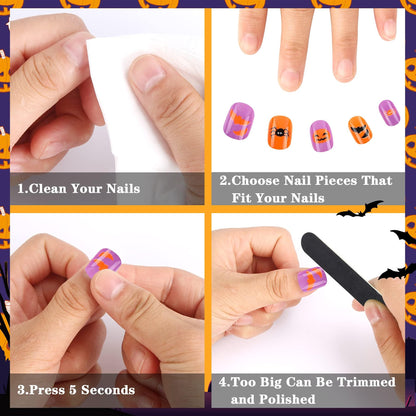 1.Clean Your Nails

2.Choose Nail Pieces That Fit Your Nails

3.Press 5 Seconds

4.Too Big Can Be Trimmed and Polished