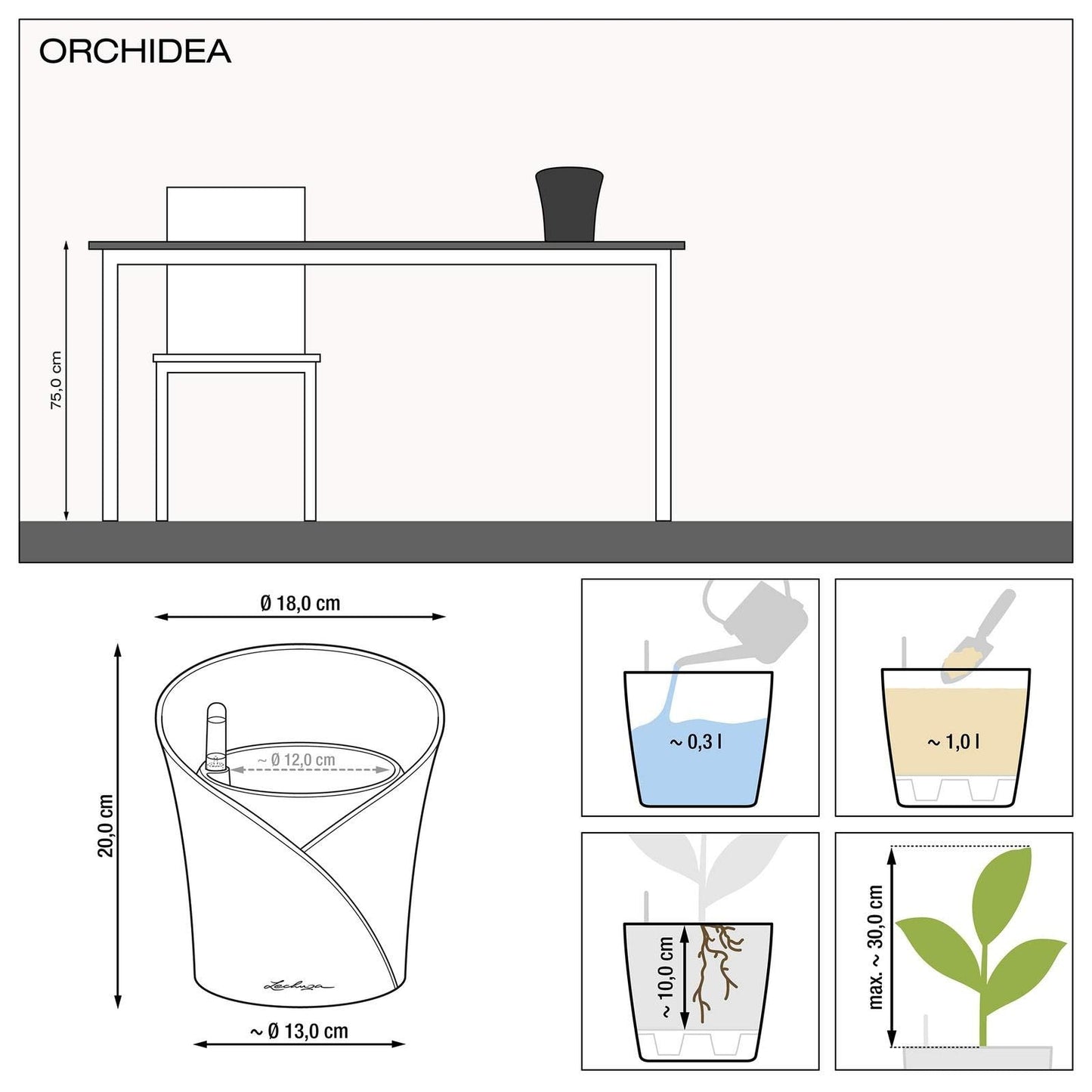 ORCHIDEA

75,0 cm

Ø 18,0 cm

20,0 cm

~ Ø 12,0 cm

Lechuza

~ Ø 13,0 cm

~ 0,3 l

~ 1,0 l

~ 10,0 cm

max. ~ 30,0 cm