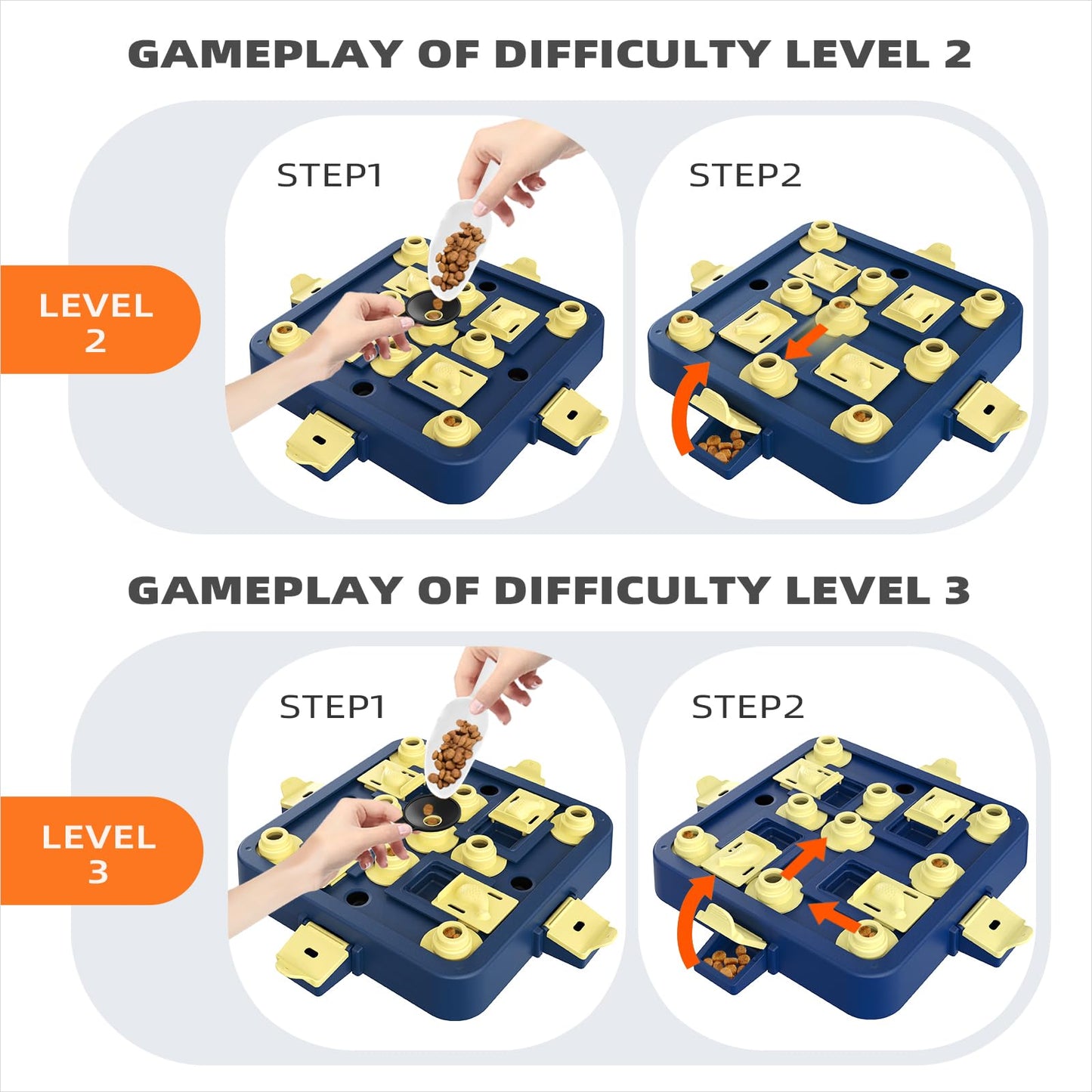 GAMEPLAY OF DIFFICULTY LEVEL 2

LEVEL 2

STEP1

STEP2

GAMEPLAY OF DIFFICULTY LEVEL 3

LEVEL 3

STEP1

STEP2