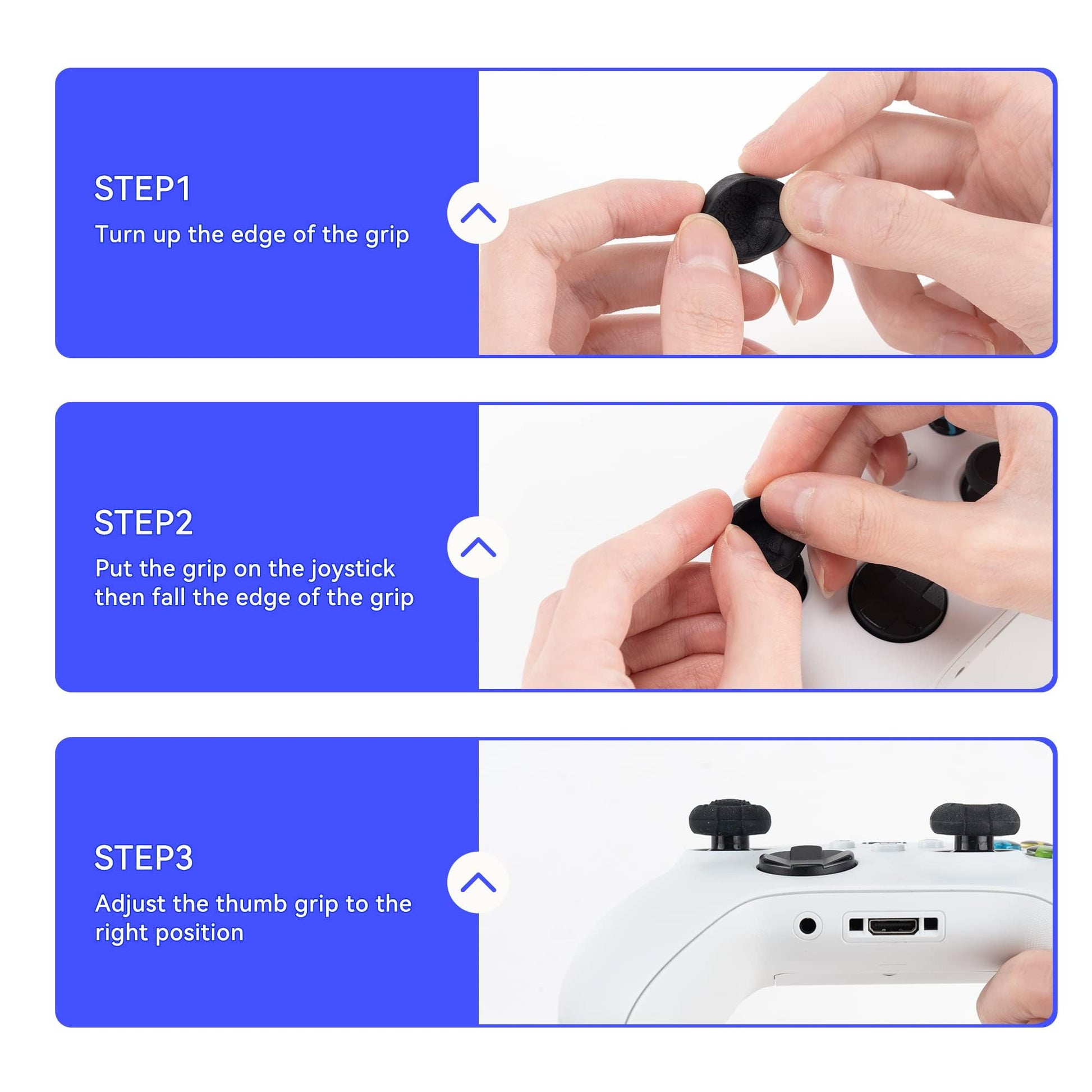 STEP1

Turn up the edge of the grip

STEP2

Put the grip on the joystick then fall the edge of the grip

STEP3

Adjust the thumb grip to the right position