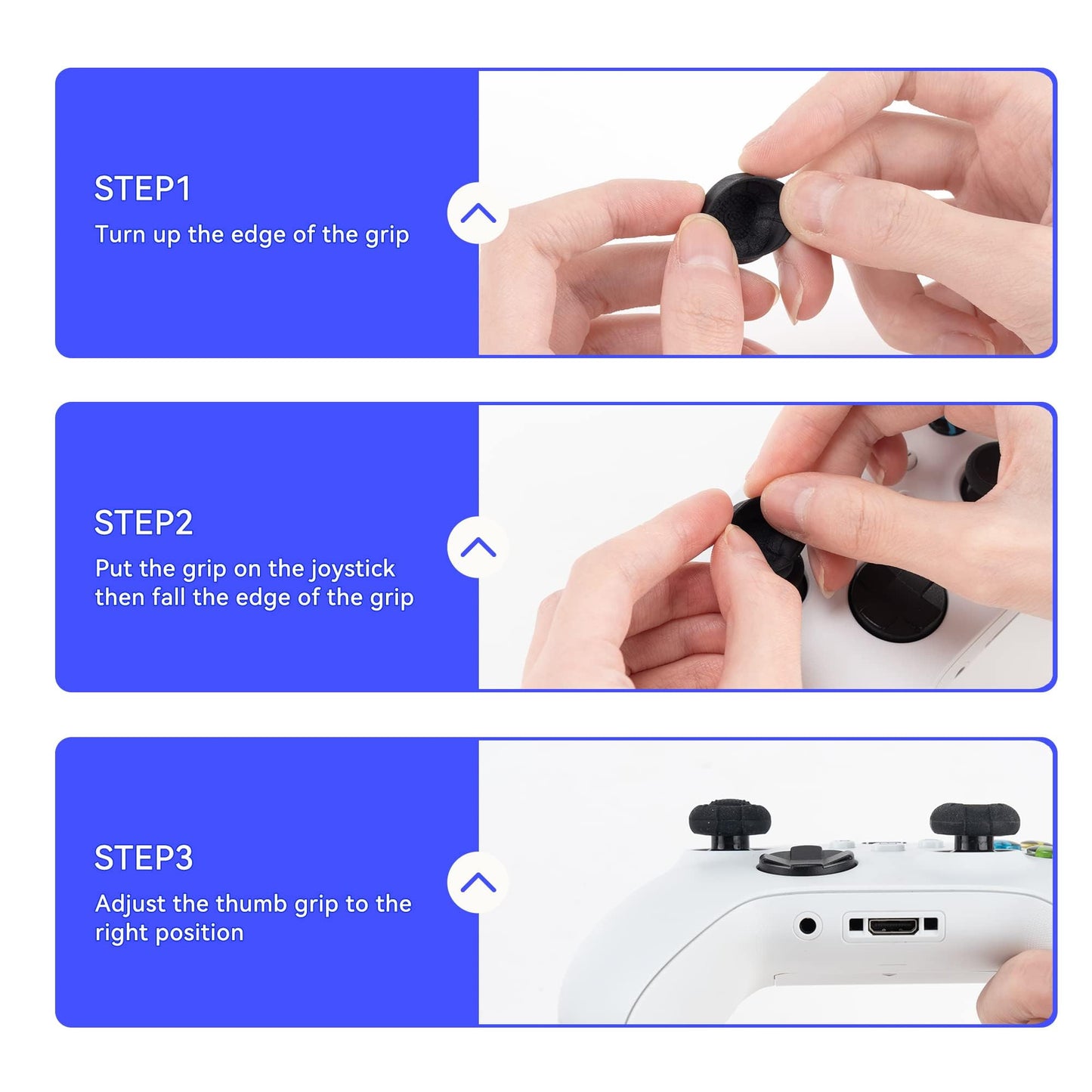 STEP1
Turn up the edge of the grip

STEP2
Put the grip on the joystick then fall the edge of the grip

STEP3
Adjust the thumb grip to the right position