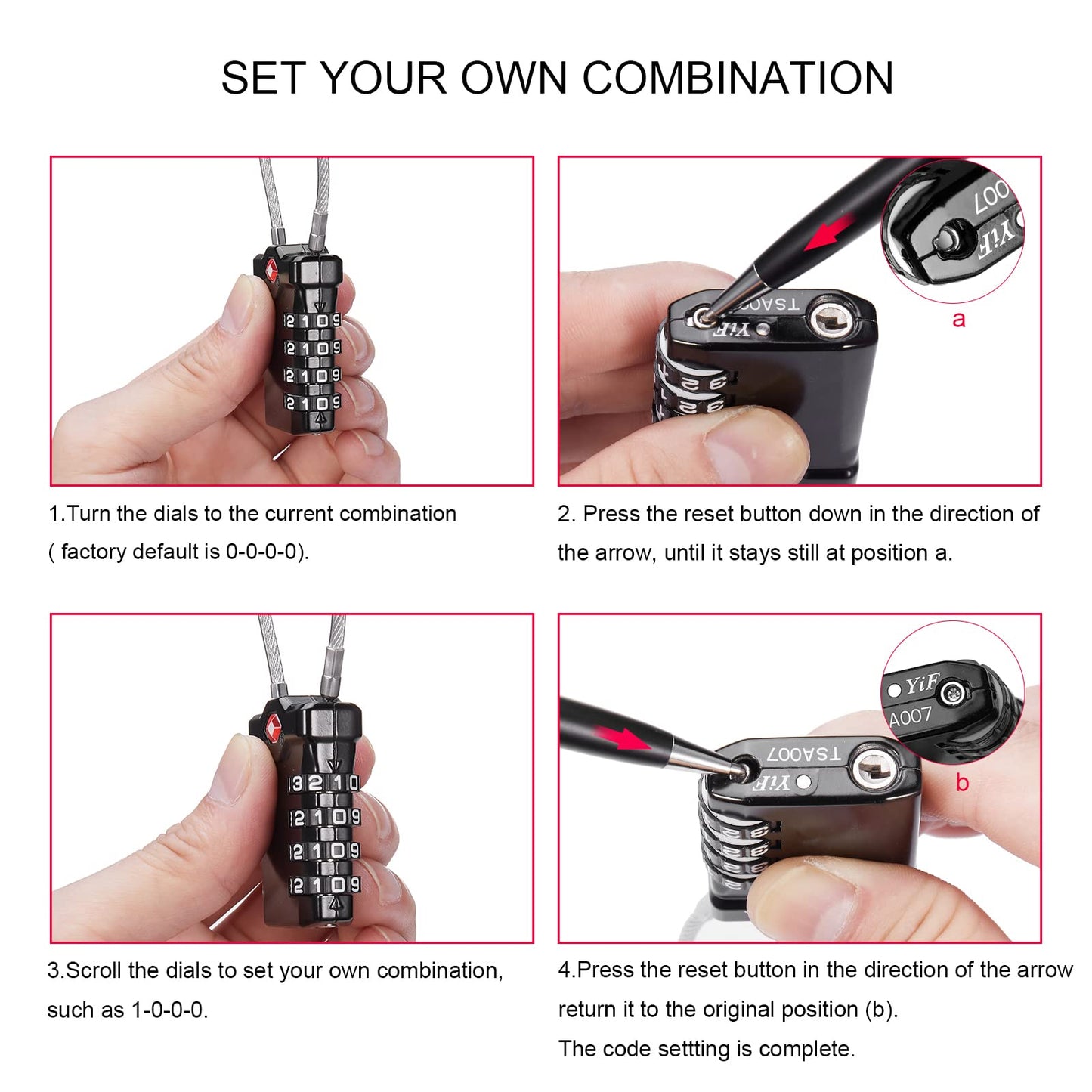 SET YOUR OWN COMBINATION

2 1 0 9
2 1 0 9
2 1 0 9
2 1 0 9

TSA007
YiF
007
YiF
a

1.Turn the dials to the current combination ( factory default is 0-0-0-0).

2. Press the reset button down in the direction of the arrow, until it stays still at position a.

3 2 1 0
2 1 0 9
2 1 0 9
2 1 0 9

TSA007
YiF
YiF
A007
b

3.Scroll the dials to set your own combination, such as 1-0-0-0.

4.Press the reset button in the direction of the arrow return it to the original position (b).
The code settting is complete.