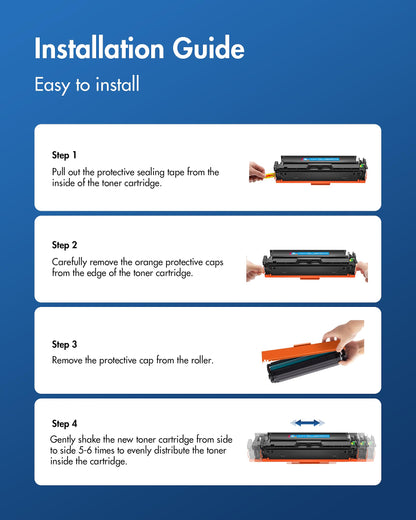 Installation Guide

Easy to install

Step 1

Pull out the protective sealing tape from the inside of the toner cartridge.

Step 2

Carefully remove the orange protective caps from the edge of the toner cartridge.

Step 3

Remove the protective cap from the roller.

Step 4

Gently shake the new toner cartridge from side to side 5-6 times to evenly distribute the toner inside the cartridge.