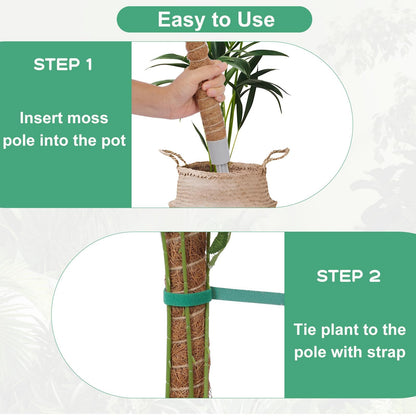 Easy to Use

STEP 1

Insert moss pole into the pot

STEP 2

Tie plant to the pole with strap