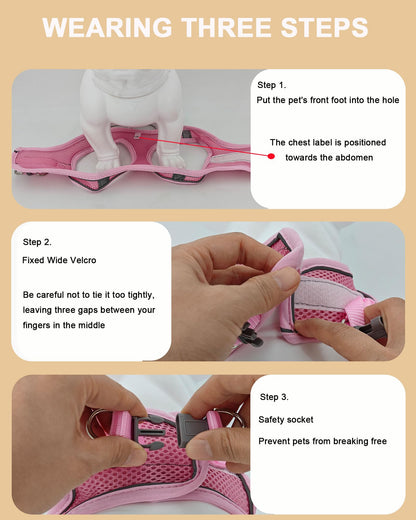 WEARING THREE STEPS

Step 1.

Put the pet's front foot into the hole

The chest label is positioned towards the abdomen

Step 2.

Fixed Wide Velcro

Be careful not to tie it too tightly, leaving three gaps between your fingers in the middle

Step 3.

Safety socket

Prevent pets from breaking free