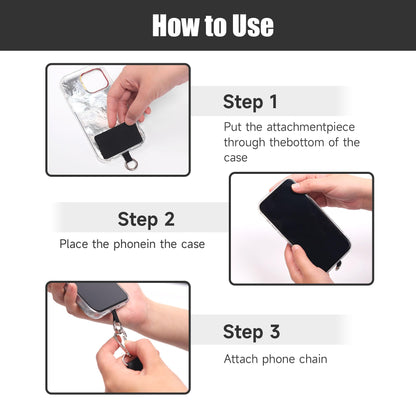 How to Use

Step 1

Put the attachmentpiece through thebottom of the case

Step 2

Place the phonein the case

Step 3

Attach phone chain