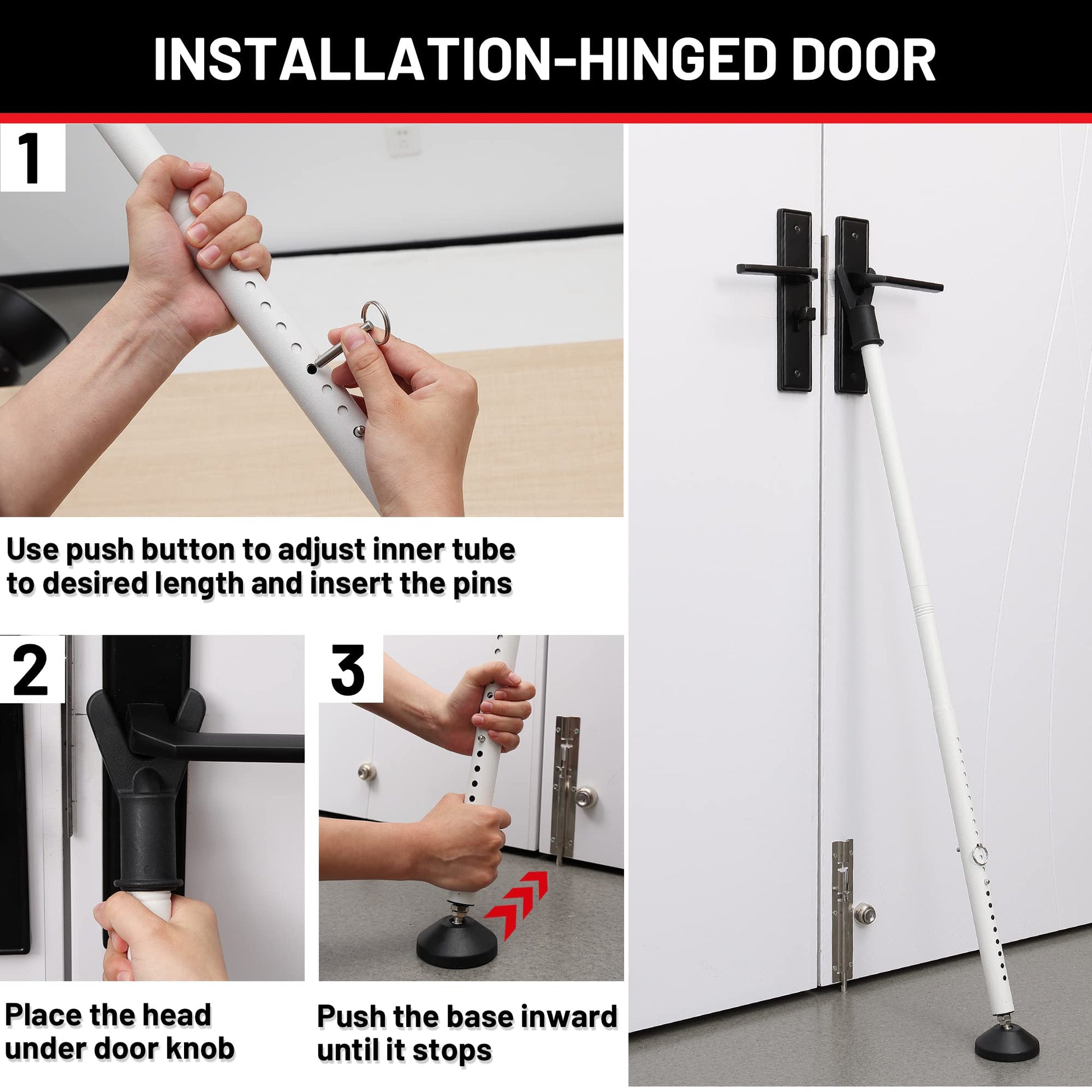 INSTALLATION-HINGED DOOR

1

Use push button to adjust inner tube to desired length and insert the pins

2

Place the head under door knob

3

Push the base inward until it stops