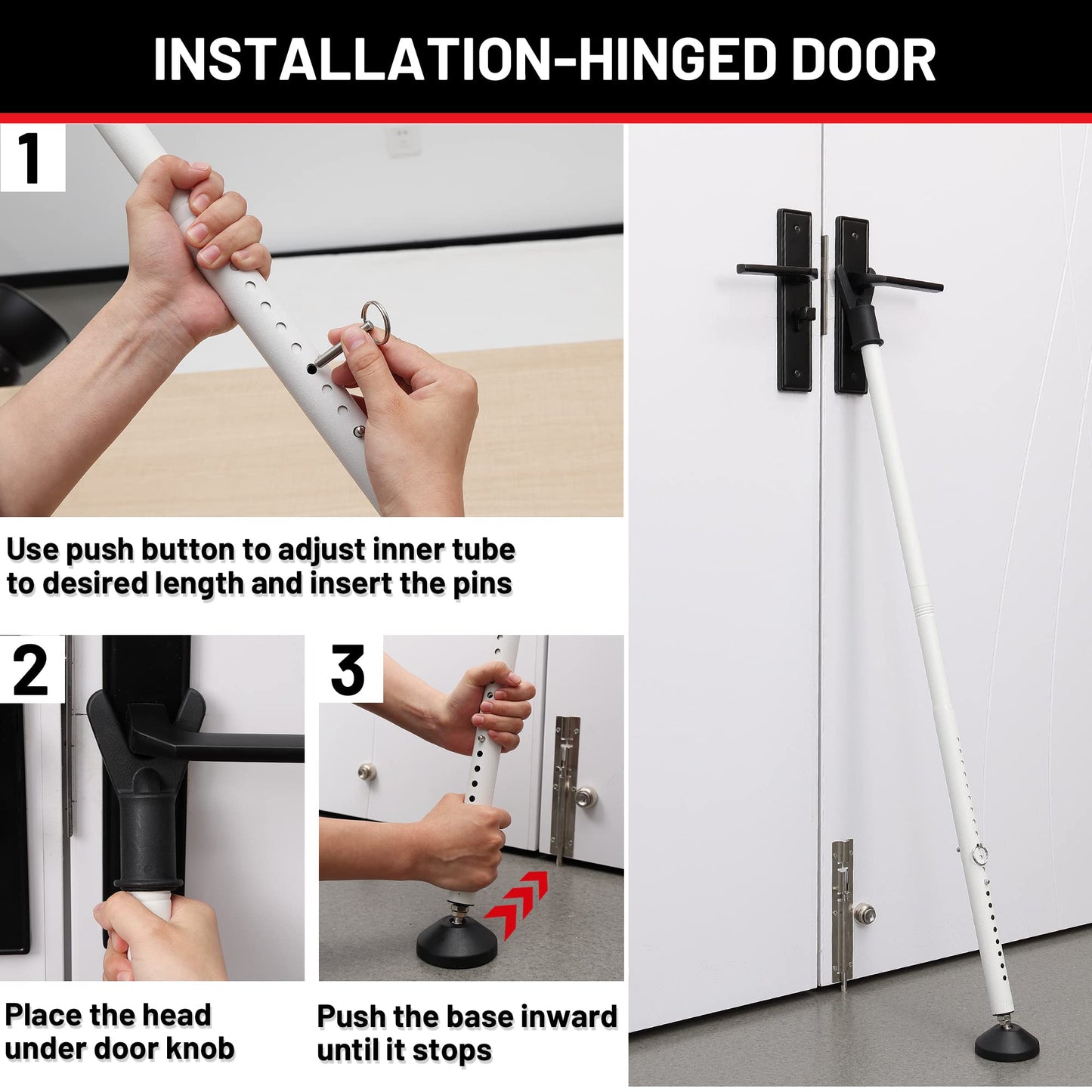 INSTALLATION-HINGED DOOR

1

Use push button to adjust inner tube to desired length and insert the pins

2

Place the head under door knob

3

Push the base inward until it stops