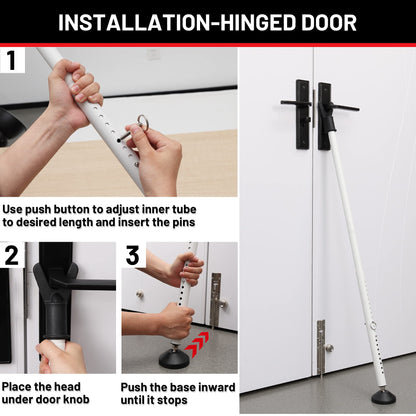 INSTALLATION-HINGED DOOR

1

Use push button to adjust inner tube to desired length and insert the pins

2

Place the head under door knob

3

Push the base inward until it stops