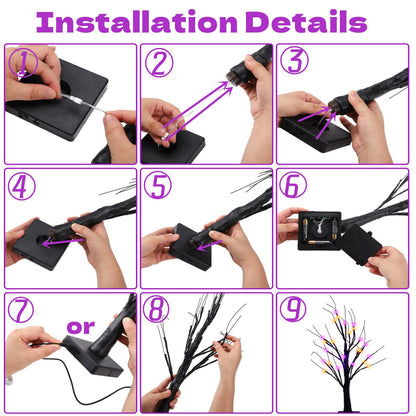 Installation Details

1

2

3

4

5

6

7

or

8

9