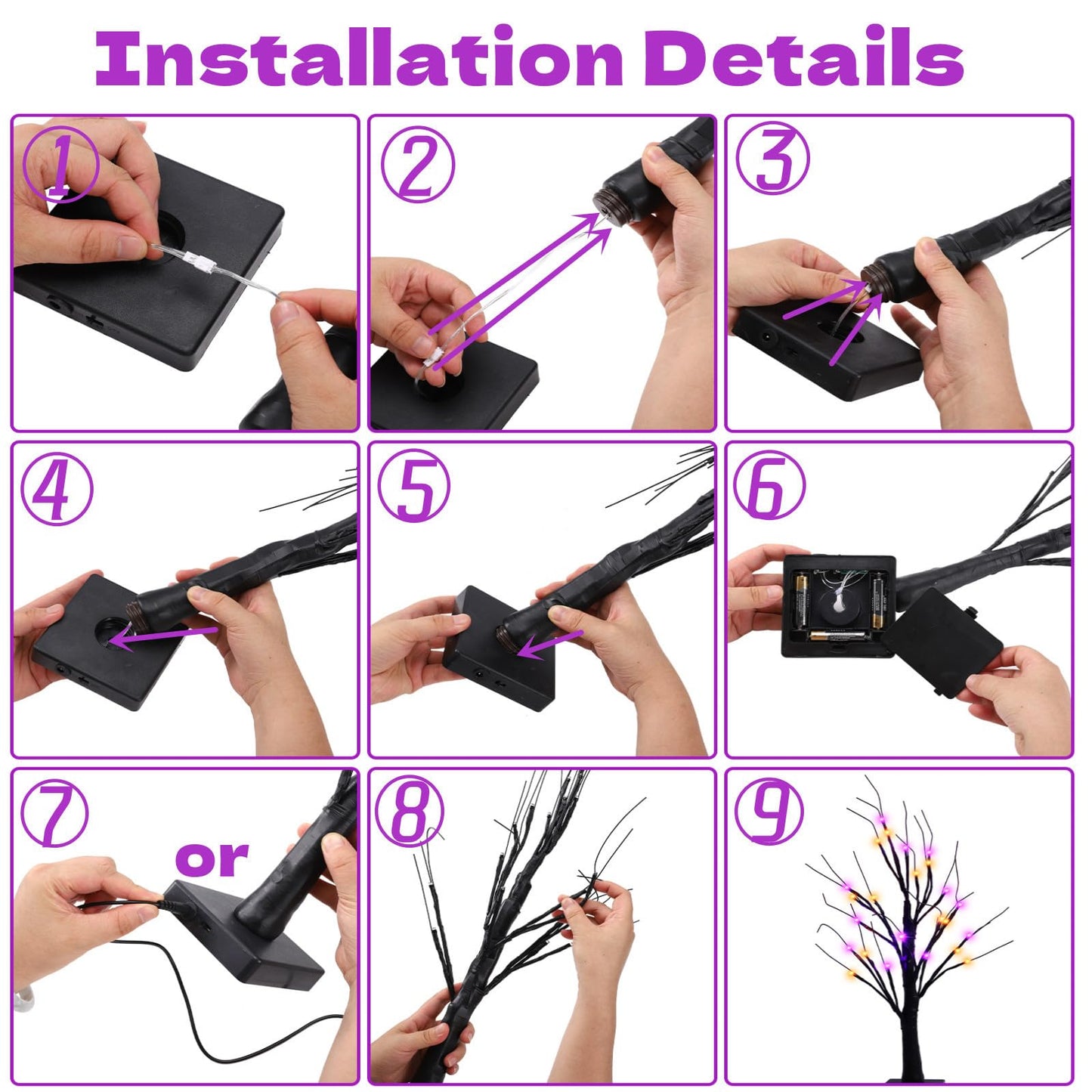 Installation Details

①

②

③

④

⑤

⑥

⑦

or

⑧

⑨