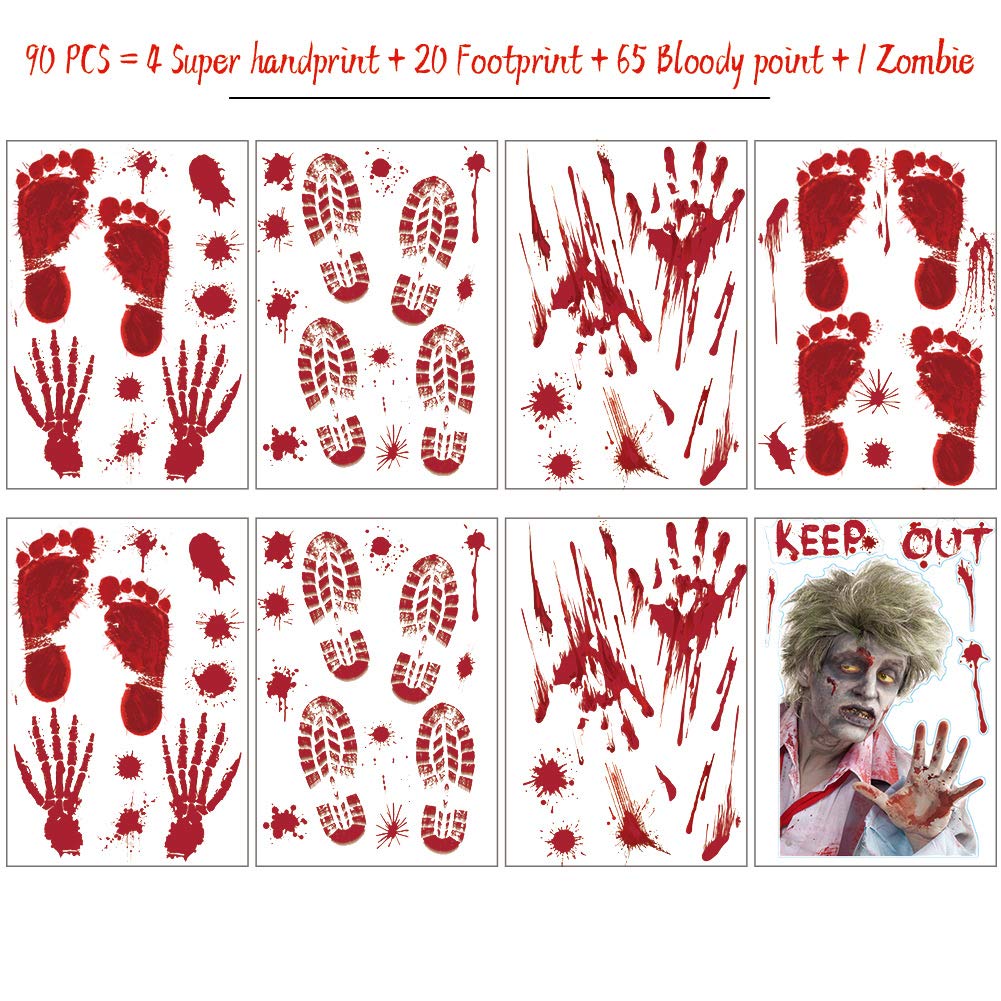 90 PCS = 4 Super handprint + 20 Footprint + 65 Bloody point + 1 Zombie

KEEP OUT