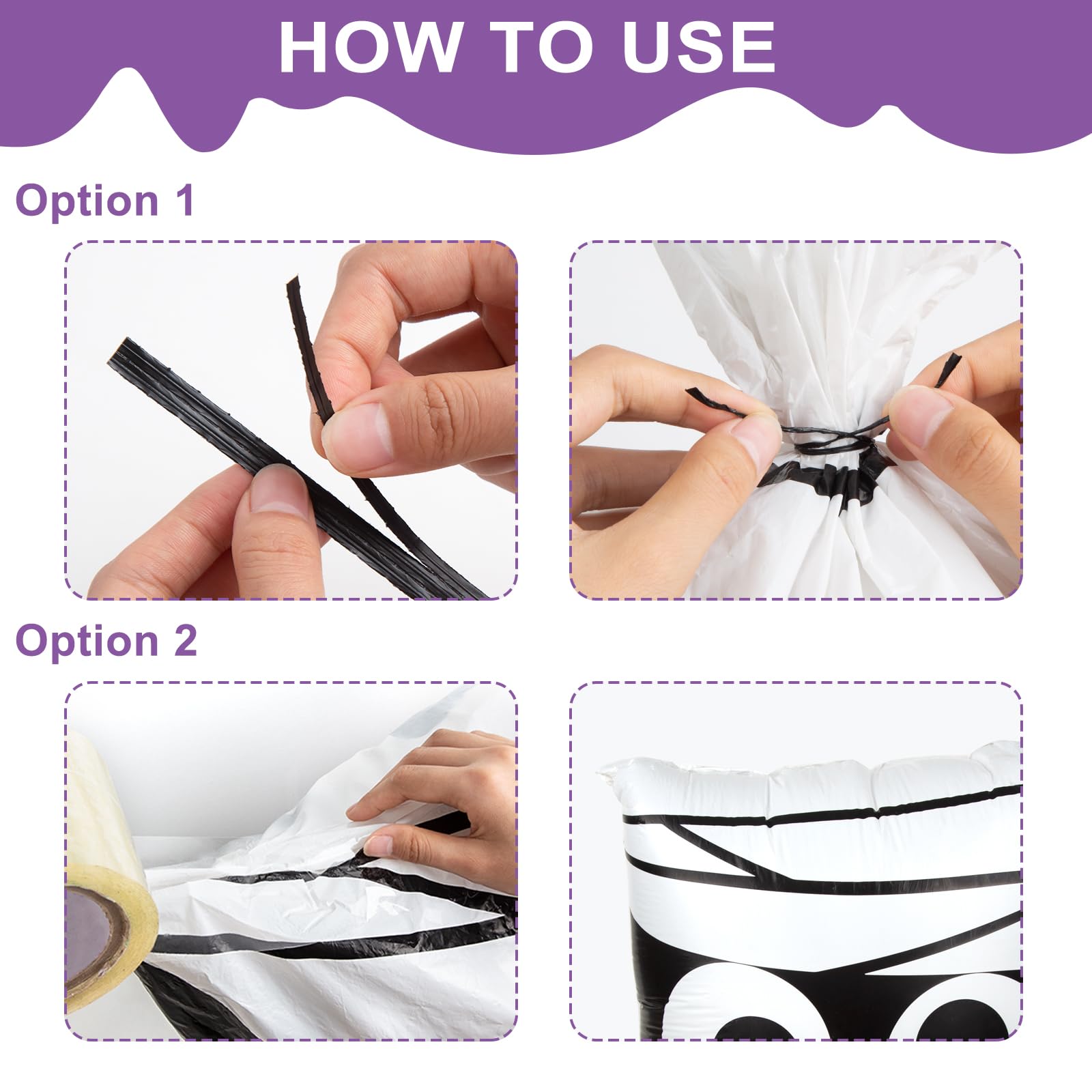 HOW TO USE

Option 1

Option 2