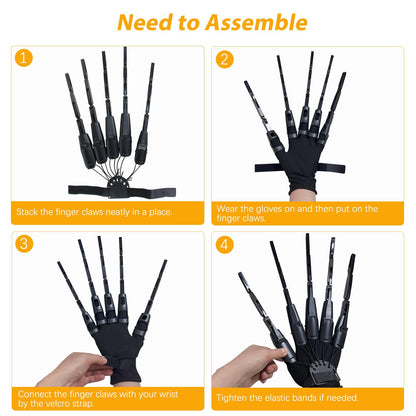 Need to Assemble

1

Stack the finger claws neatly in a place.

2

Wear the gloves on and then put on the finger claws.

3

Connect the finger claws with your wrist by the velcro strap.

4

Tighten the elastic bands if needed.