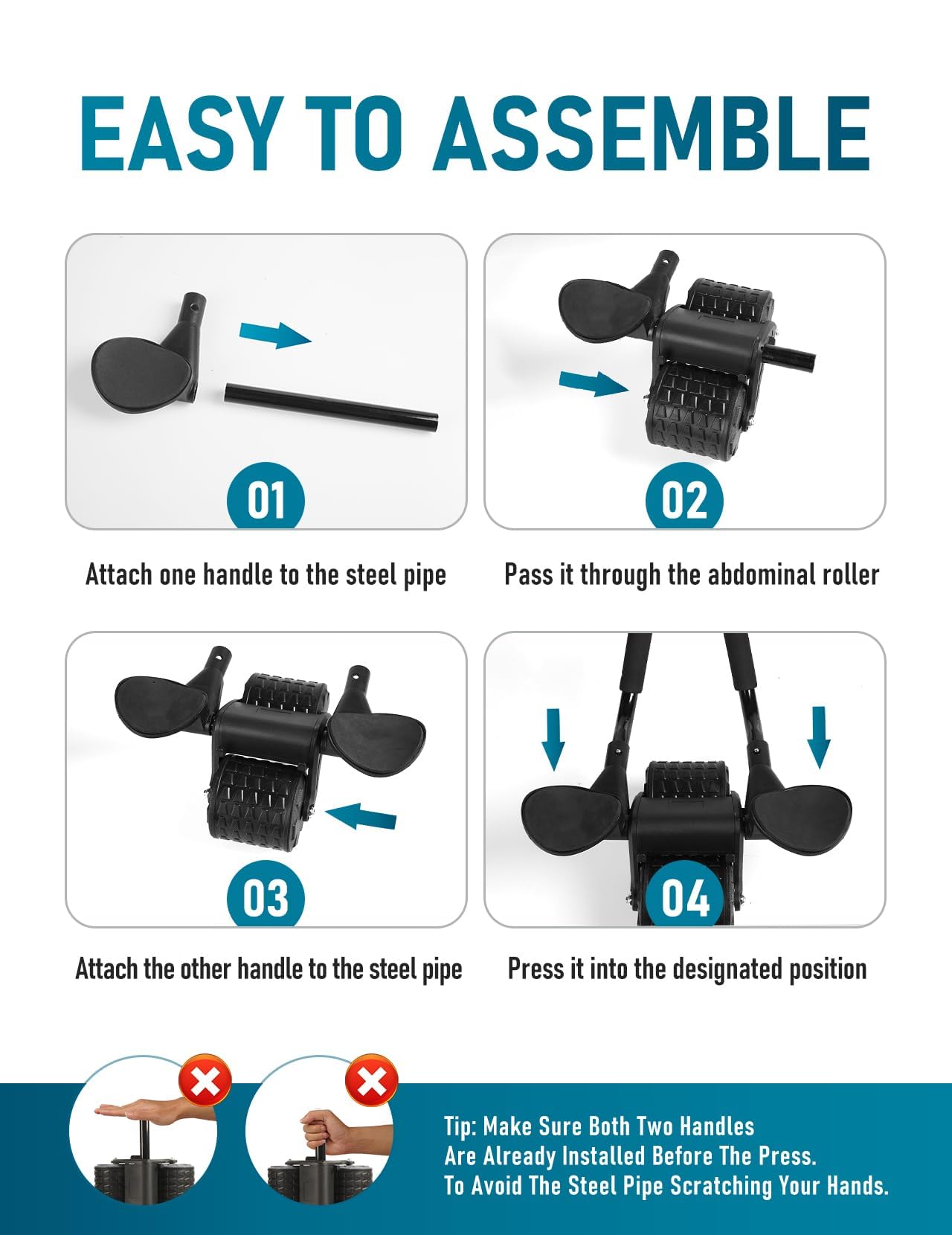 EASY TO ASSEMBLE

01

Attach one handle to the steel pipe

02

Pass it through the abdominal roller

03

Attach the other handle to the steel pipe

04

Press it into the designated position

Tip: Make Sure Both Two Handles Are Already Installed Before The Press. To Avoid The Steel Pipe Scratching Your Hands.